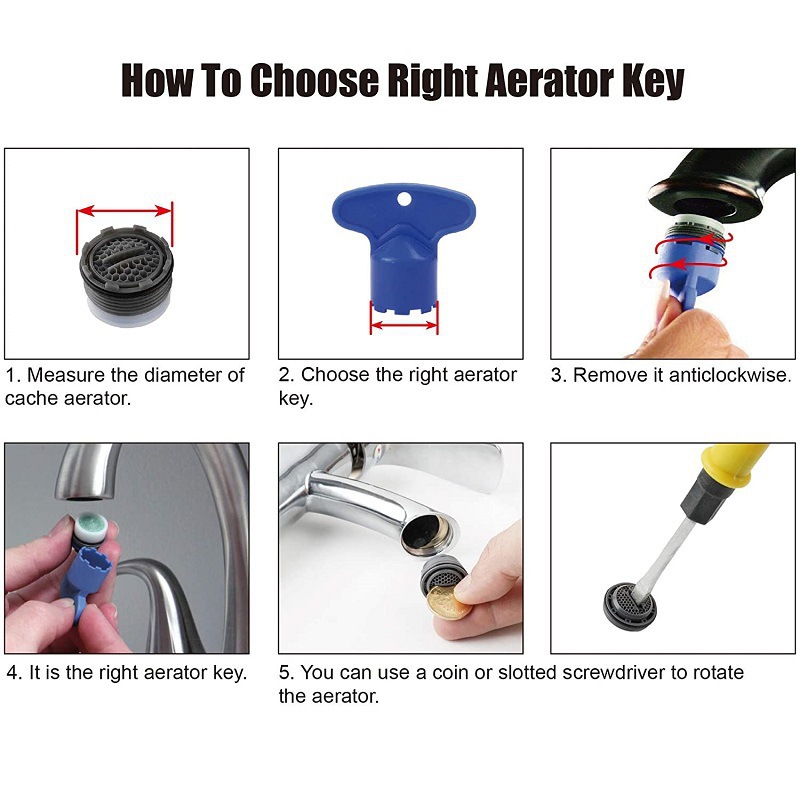 How To Choose Right Aerator Key

1. Measure the diameter of cache aerator.

2. Choose the right aerator key.

3. Remove it anticlockwise.

4. It is the right aerator key.

5. You can use a coin or slotted screwdriver to rotate the aerator.