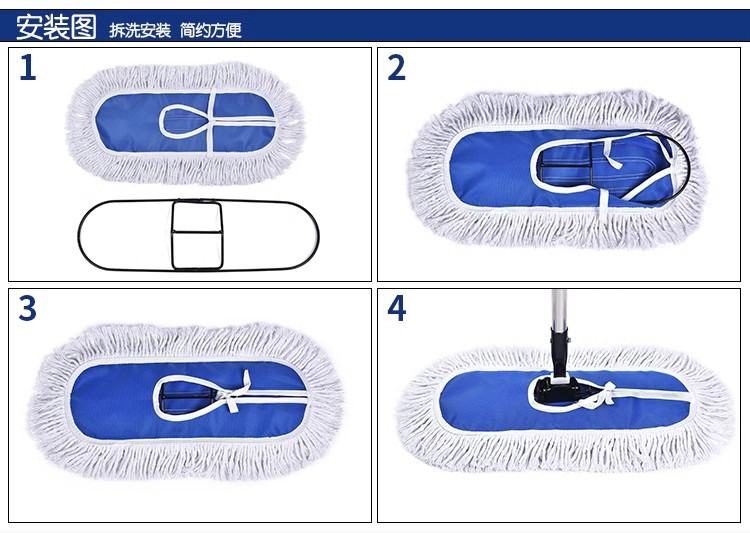 安装图 拆洗安装 简约方便

1

2

3

4