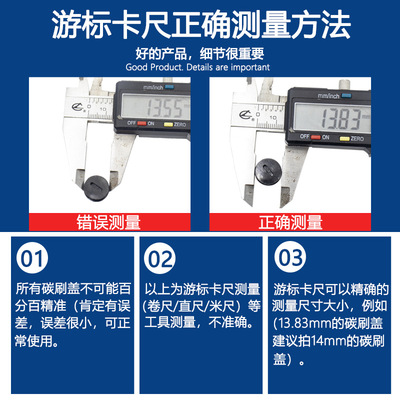 游标卡尺正确测量方法

好的产品，细节很重要
Good Product. Details are important

mm/inch
0 10
13.55
OFF ON ZERO

错误测量

mm/inch
0 10
13.83
OFF ON ZERO

正确测量

01
所有碳刷盖不可能百分百精准（肯定有误差，误差很小，可正常使用。

02
以上为游标卡尺测量（卷尺/直尺/米尺）等工具测量，不准确。

03
游标卡尺可以精确的测量尺寸大小，例如(13.83mm的碳刷盖建议拍14mm的碳刷盖）。