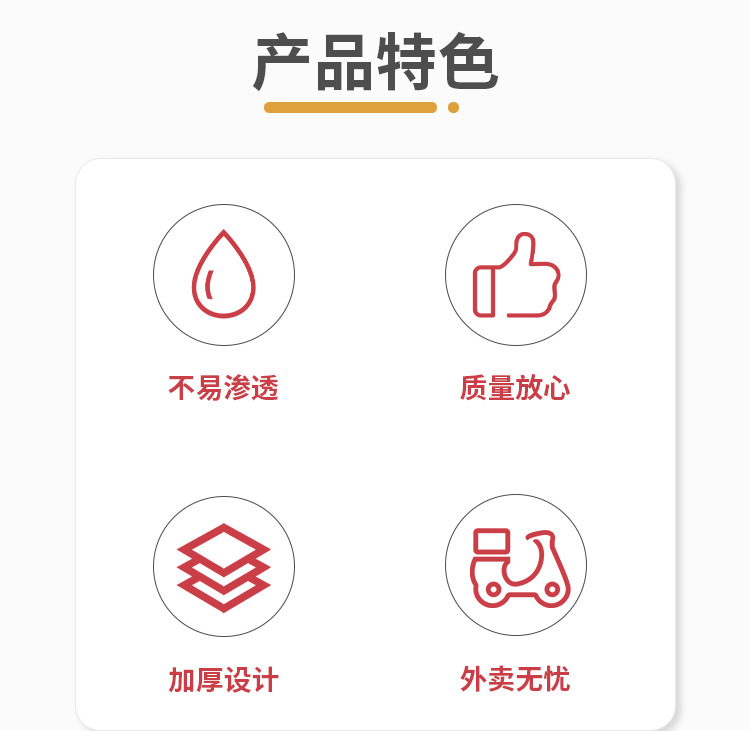 产品特色

不易渗透

质量放心

加厚设计

外卖无忧