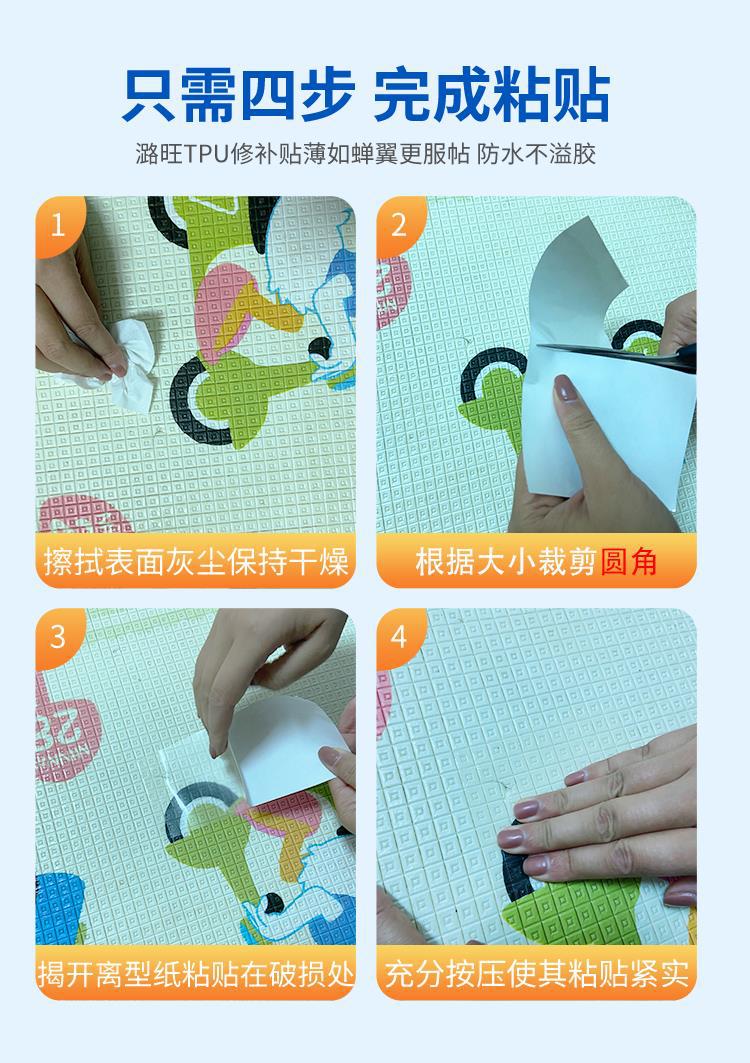 只需四步 完成粘贴

潞旺TPU修补贴薄如蝉翼更服帖 防水不溢胶

1

擦拭表面灰尘保持干燥

2

根据大小裁剪圆角

3

揭开离型纸粘贴在破损处

4

充分按压使其粘贴紧实