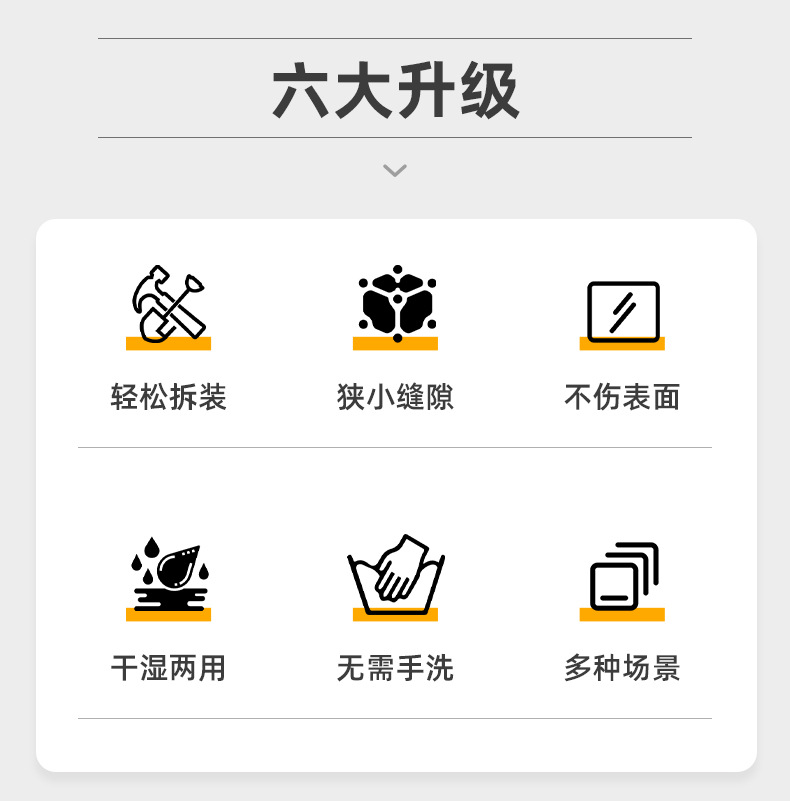 六大升级

轻松拆装

狭小缝隙

不伤表面

干湿两用

无需手洗

多种场景