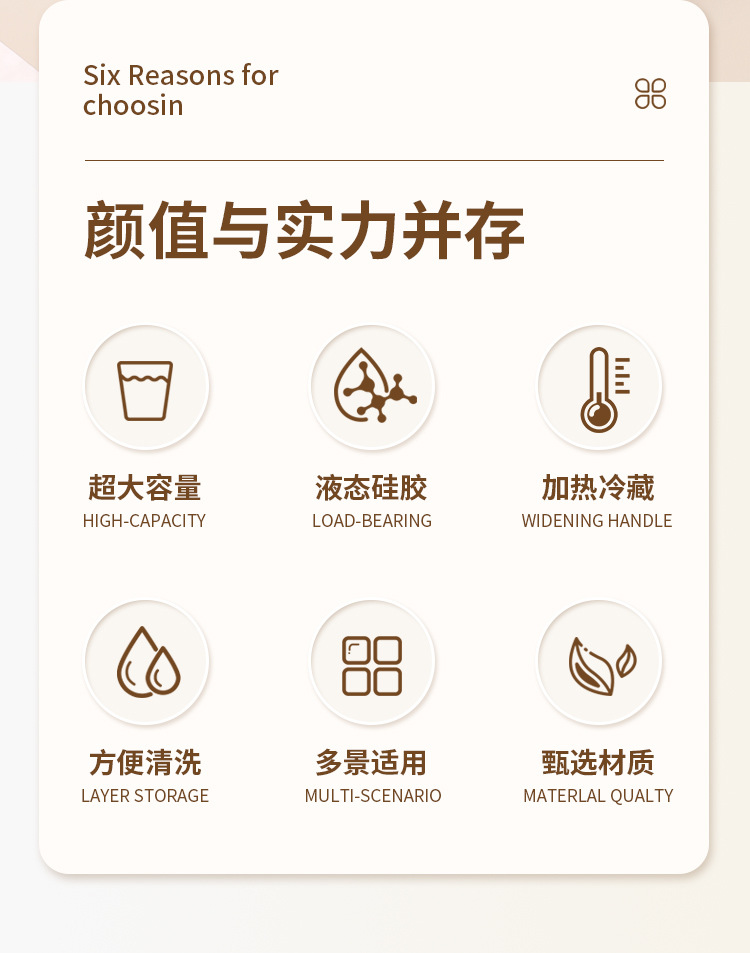 Six Reasons for choosin

颜值与实力并存

超大容量
HIGH-CAPACITY

液态硅胶
LOAD-BEARING

加热冷藏
WIDENING HANDLE

方便清洗
LAYER STORAGE

多景适用
MULTI-SCENARIO

甄选材质
MATERLAL QUALTY