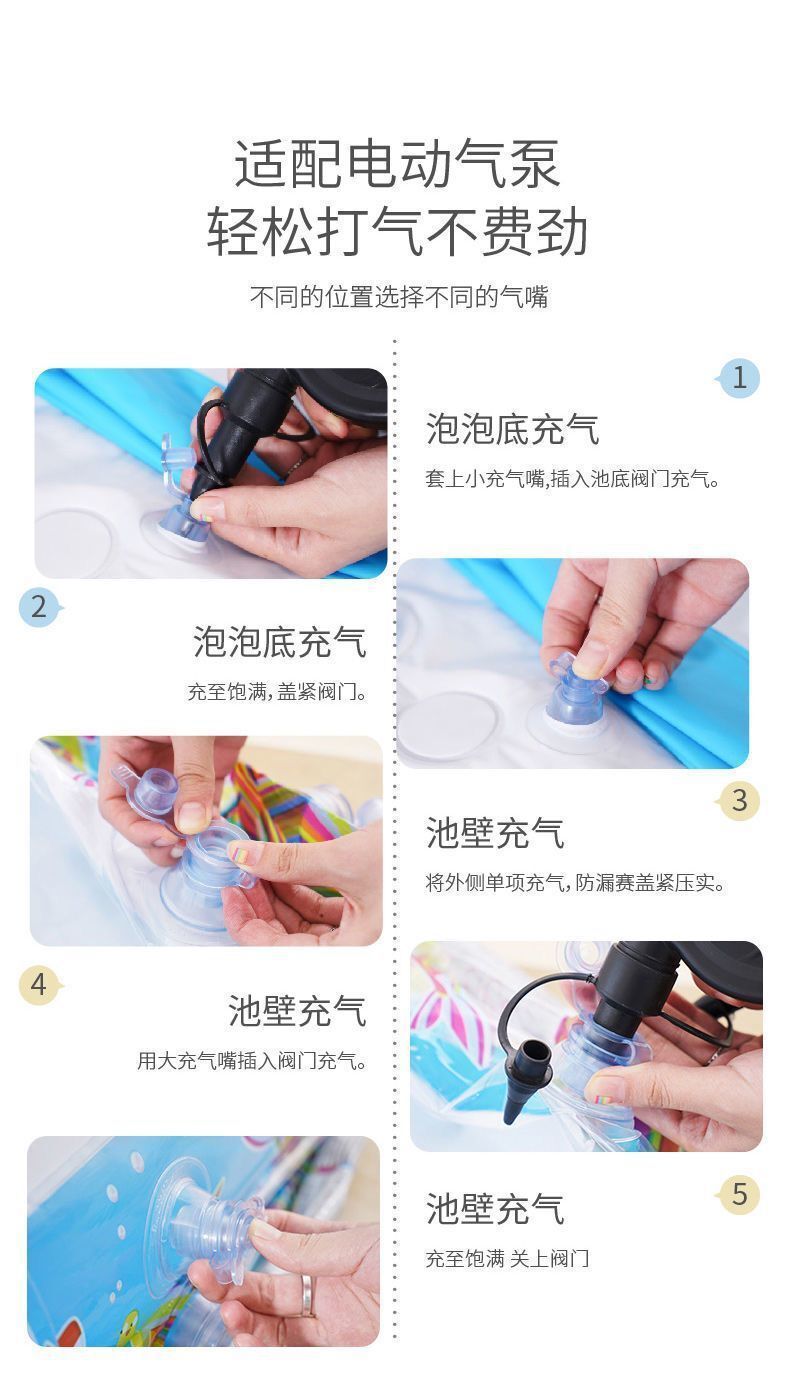 适配电动气泵
轻松打气不费劲

不同的位置选择不同的气嘴

1

泡泡底充气

套上小充气嘴,插入池底阀门充气。

2

泡泡底充气

充至饱满,盖紧阀门。

3

池壁充气

将外侧单项充气,防漏赛盖紧压实。

4

池壁充气

用大充气嘴插入阀门充气。

5

池壁充气

充至饱满 关上阀门