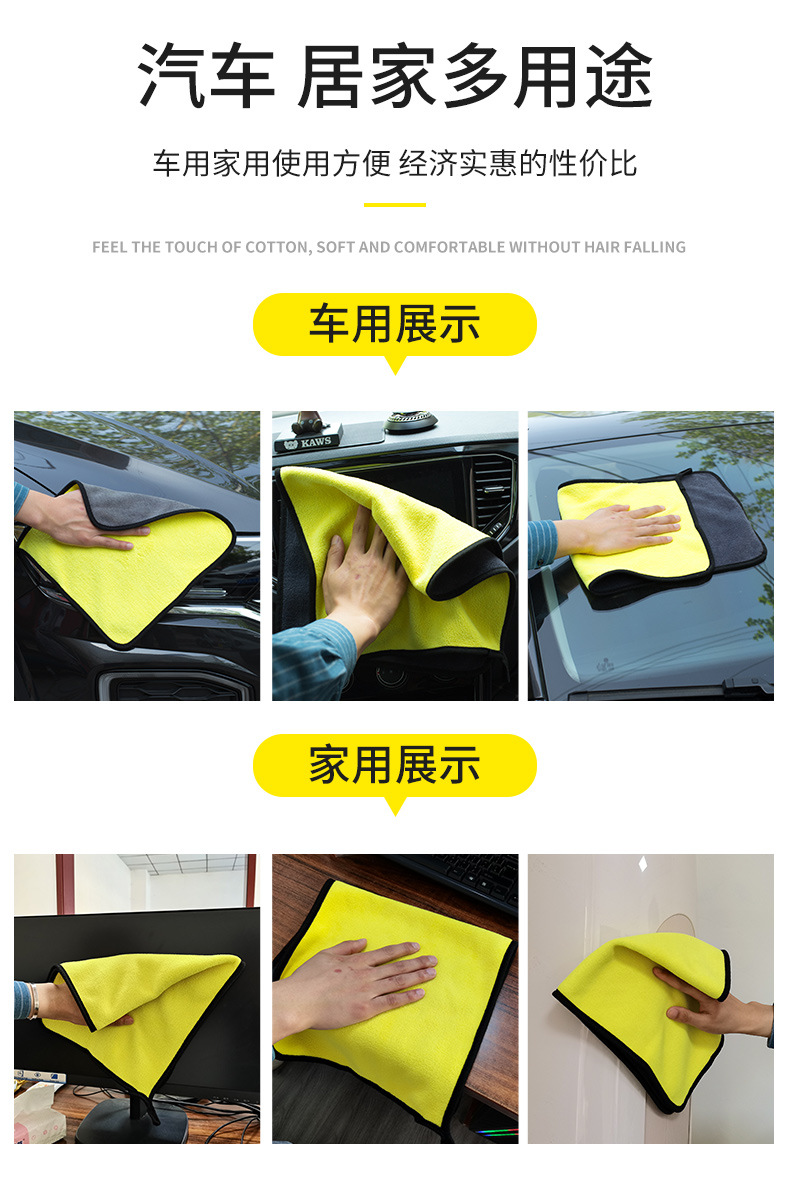 汽车 居家多用途

车用家用使用方便 经济实惠的性价比

FEEL THE TOUCH OF COTTON, SOFT AND COMFORTABLE WITHOUT HAIR FALLING

车用展示

KAWS

家用展示