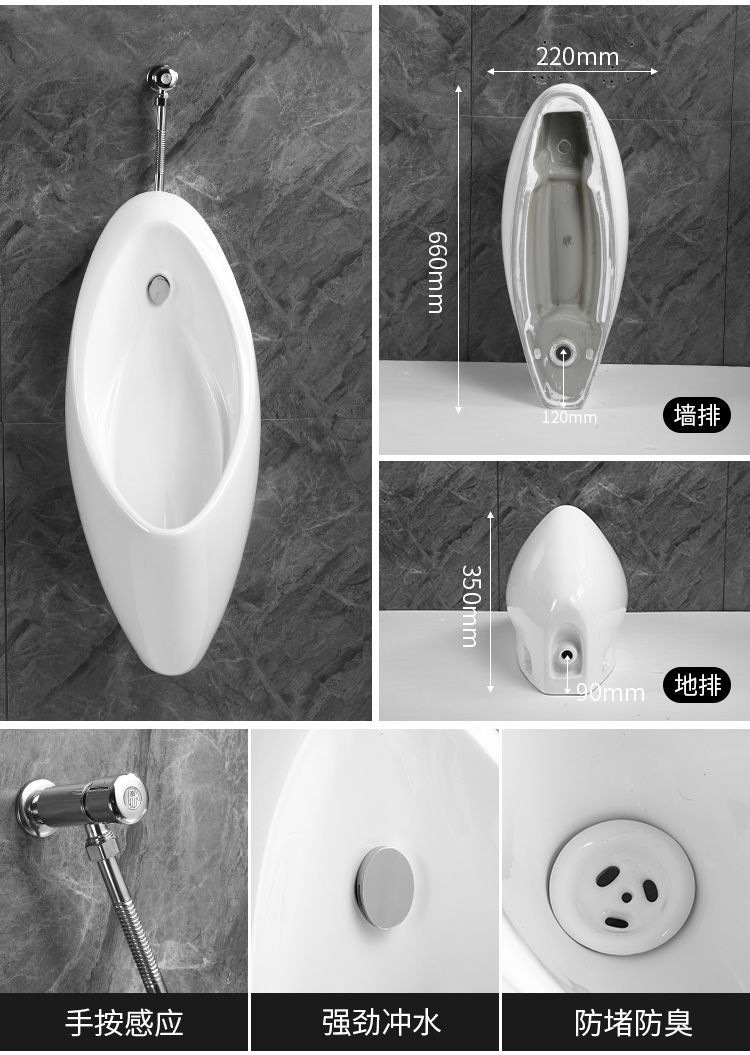 220mm

660mm

120mm

墙排

350mm

90mm

地排

手按感应

强劲冲水

防堵防臭