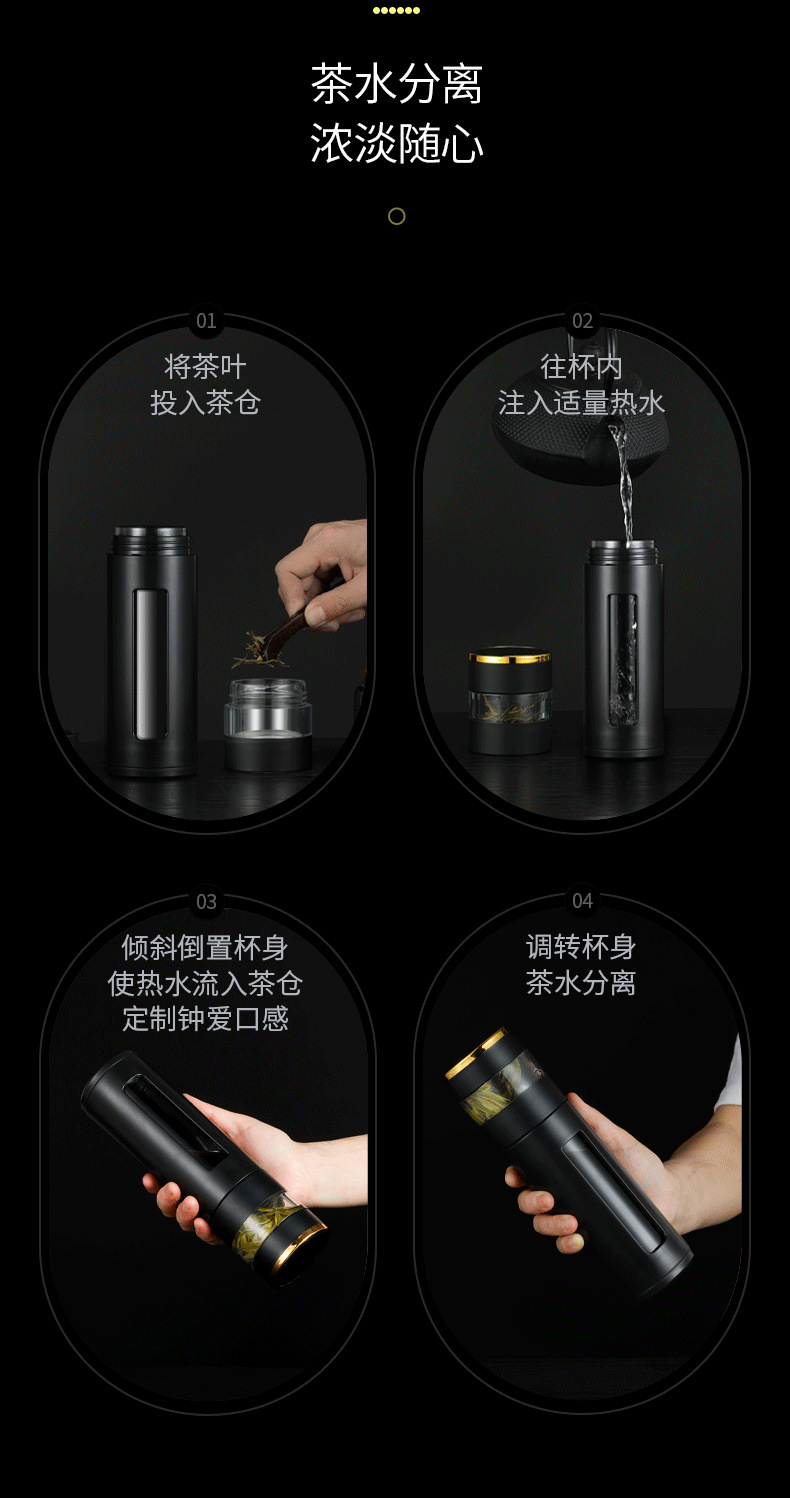 茶水分离
浓淡随心

01
将茶叶
投入茶仓

02
往杯内
注入适量热水

03
倾斜倒置杯身
使热水流入茶仓
定制钟爱口感

04
调转杯身
茶水分离