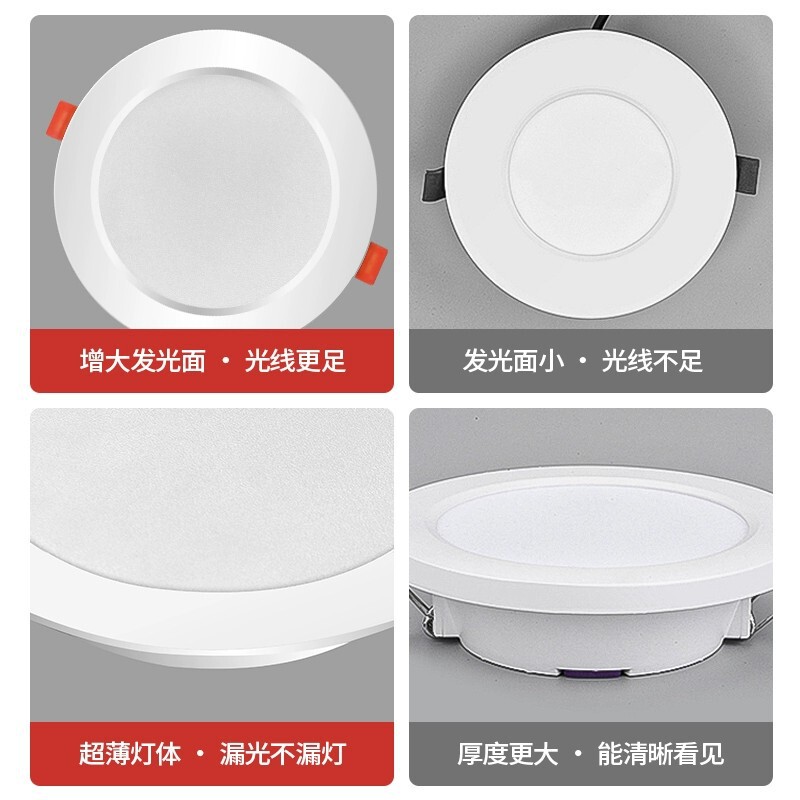 增大发光面 · 光线更足

发光面小 · 光线不足

超薄灯体 · 漏光不漏灯

厚度更大 · 能清晰看见