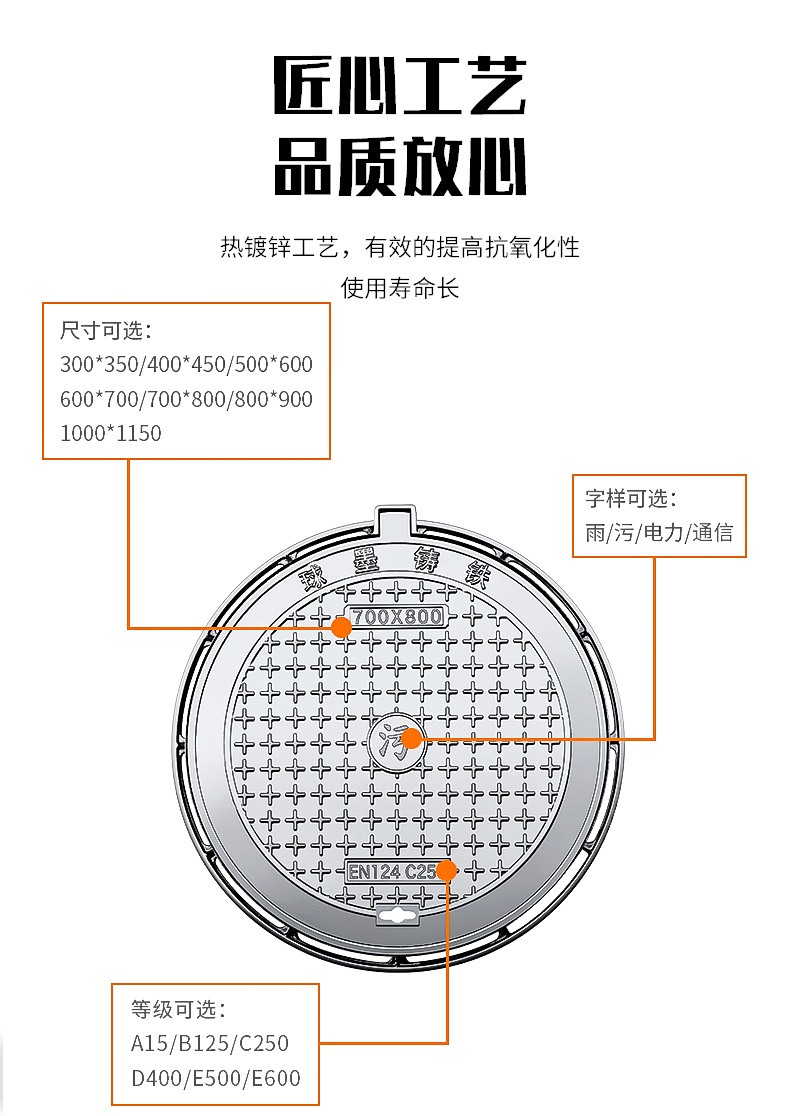 匠心工艺
品质放心

热镀锌工艺，有效的提高抗氧化性
使用寿命长

尺寸可选：
300*350/400*450/500*600
600*700/700*800/800*900
1000*1150

字样可选：
雨/污/电力/通信

球墨铸铁

700X800

污

EN124 C25

等级可选：
A15/B125/C250
D400/E500/E600