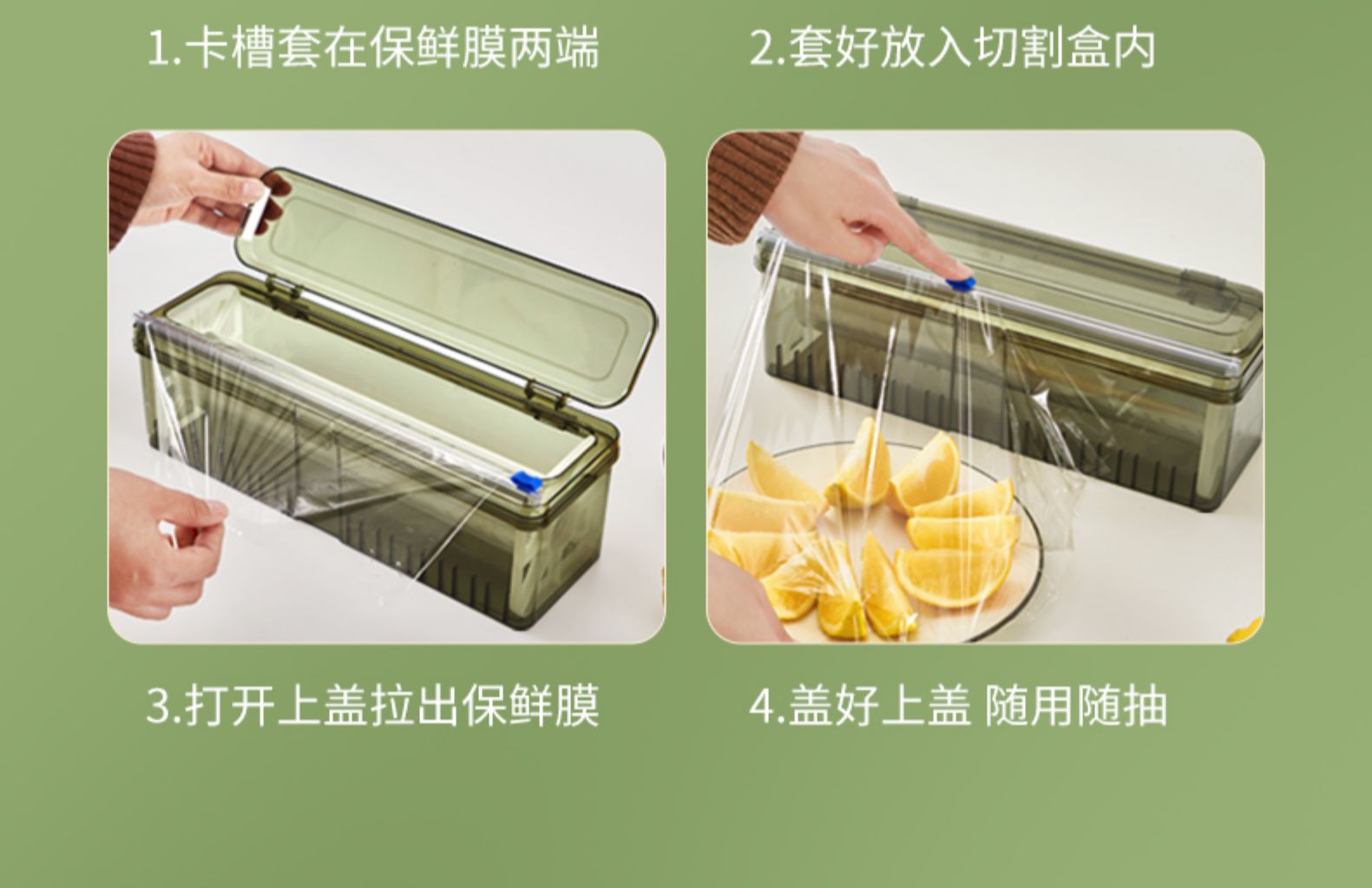 1.卡槽套在保鲜膜两端

2.套好放入切割盒内

3.打开上盖拉出保鲜膜

4.盖好上盖 随用随抽