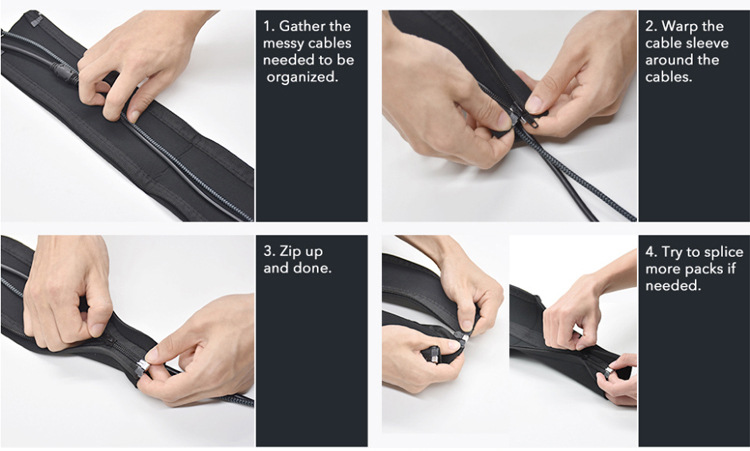 1. Gather the messy cables needed to be organized.

2. Warp the cable sleeve around the cables.

3. Zip up and done.

4. Try to splice more packs if needed.