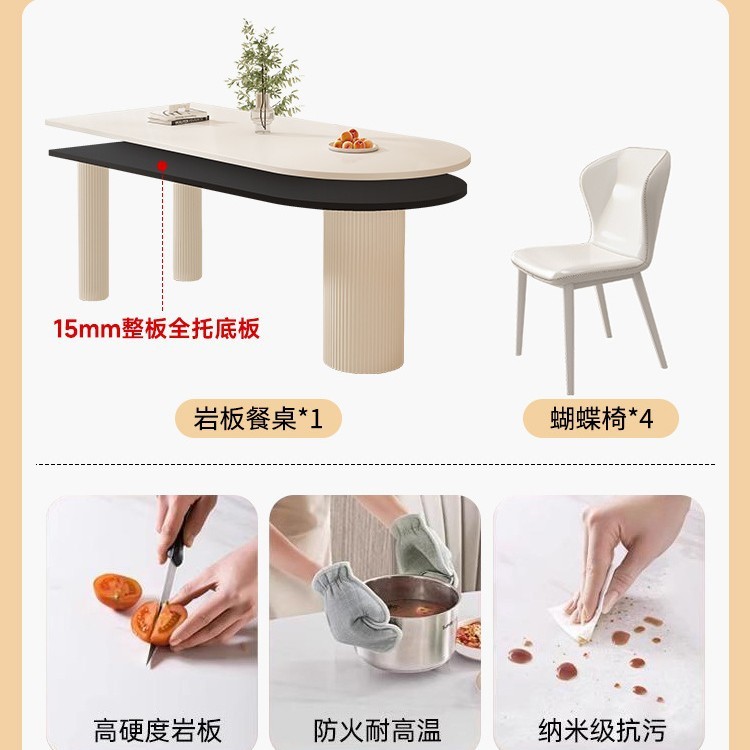 15mm整板全托底板

岩板餐桌*1

蝴蝶椅*4

高硬度岩板

防火耐高温

纳米级抗污