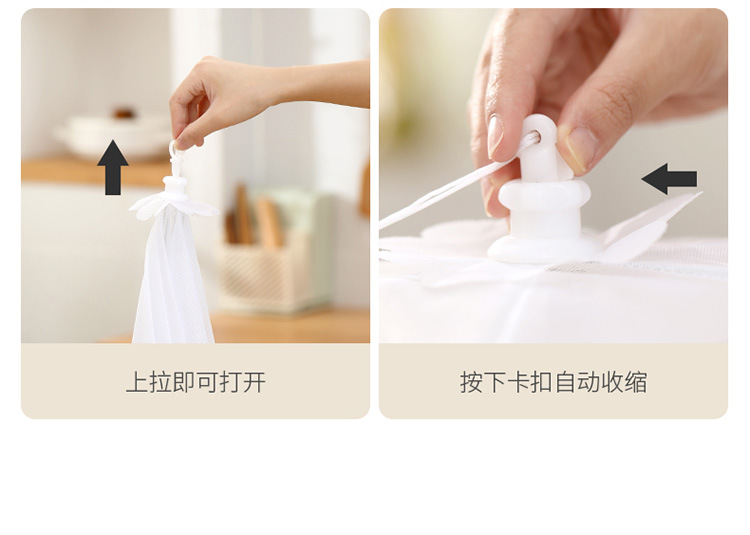 上拉即可打开

按下卡扣自动收缩