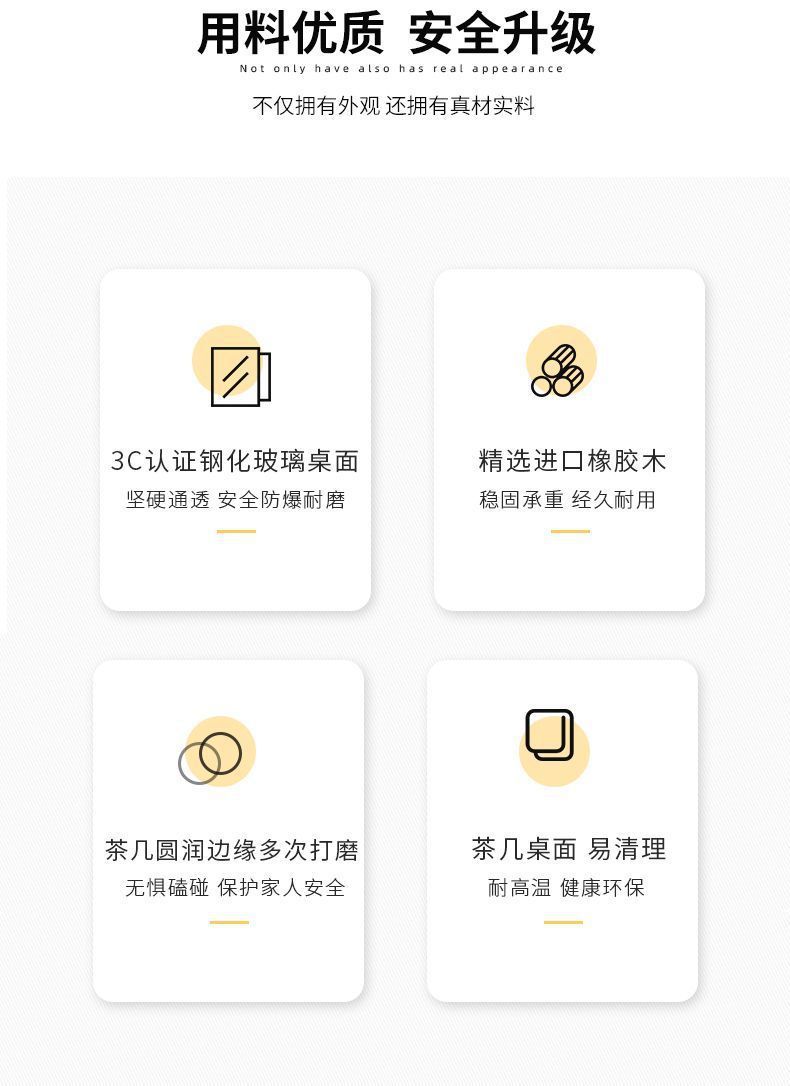 用料优质 安全升级

Not only have also has real appearance

不仅拥有外观 还拥有真材实料

3C认证钢化玻璃桌面

坚硬通透 安全防爆耐磨

精选进口橡胶木

稳固承重 经久耐用

茶几圆润边缘多次打磨

无惧磕碰 保护家人安全

茶几桌面 易清理

耐高温 健康环保