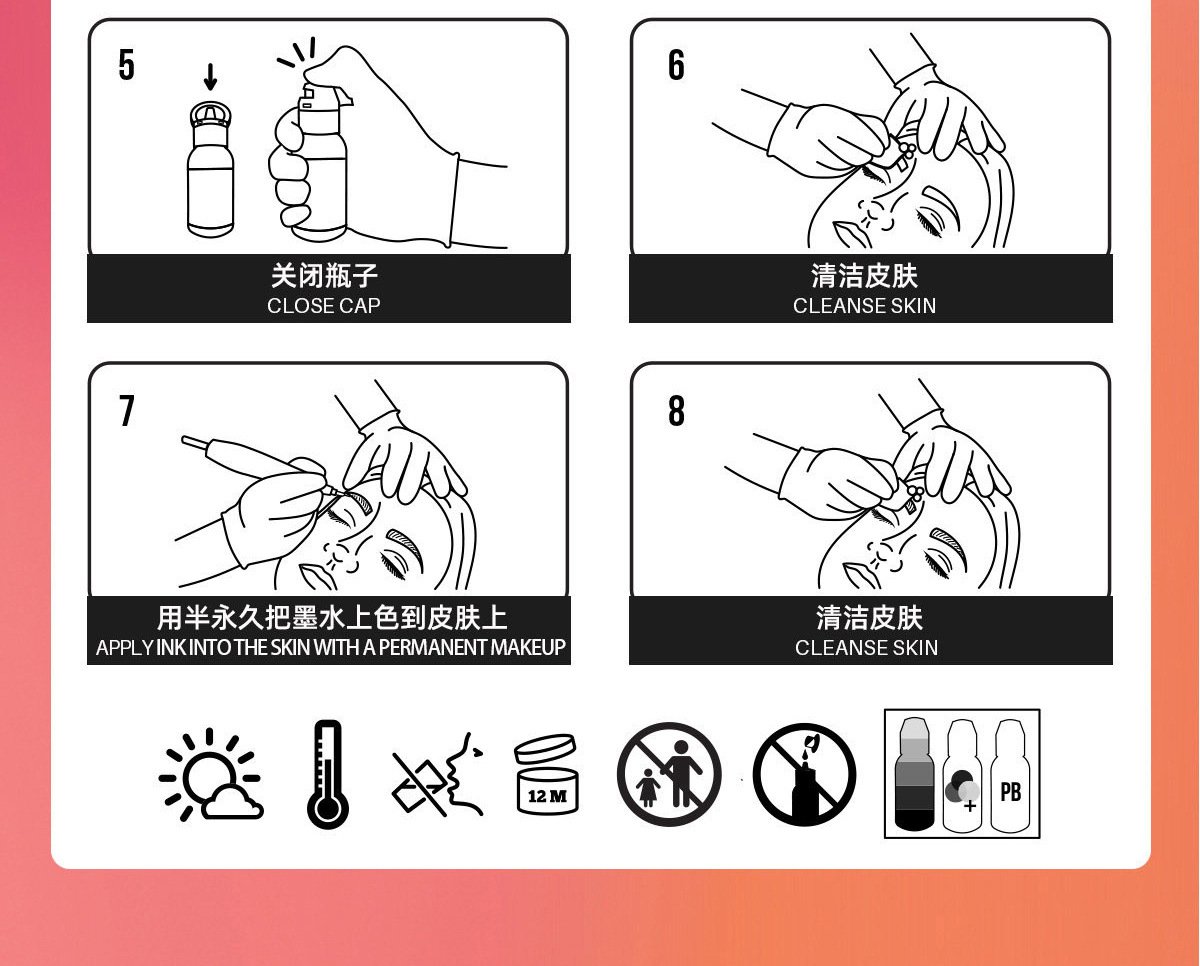 5

关闭瓶子
CLOSE CAP

6

清洁皮肤
CLEANSE SKIN

7

用半永久把墨水上色到皮肤上
APPLY INK INTO THE SKIN WITH A PERMANENT MAKEUP

8

清洁皮肤
CLEANSE SKIN

12 M

PB