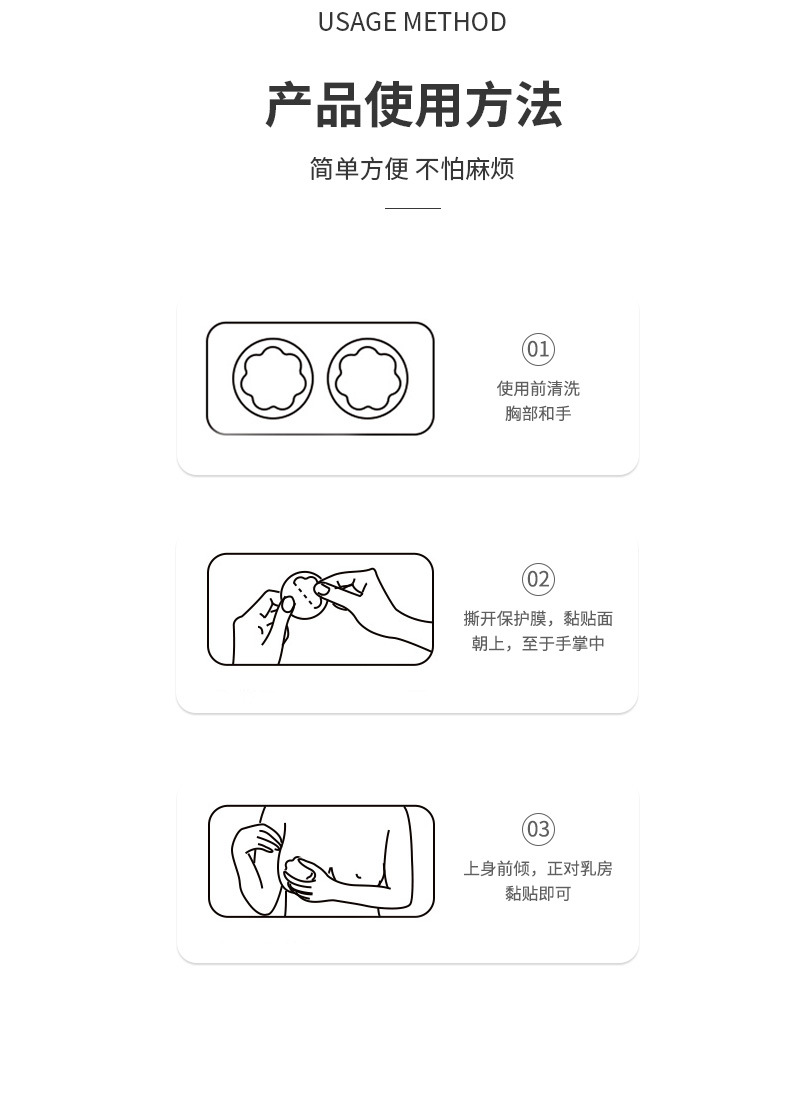 USAGE METHOD

产品使用方法

简单方便 不怕麻烦

01

使用前清洗胸部和手

02

撕开保护膜，黏贴面朝上，至于手掌中

03

上身前倾，正对乳房黏贴即可