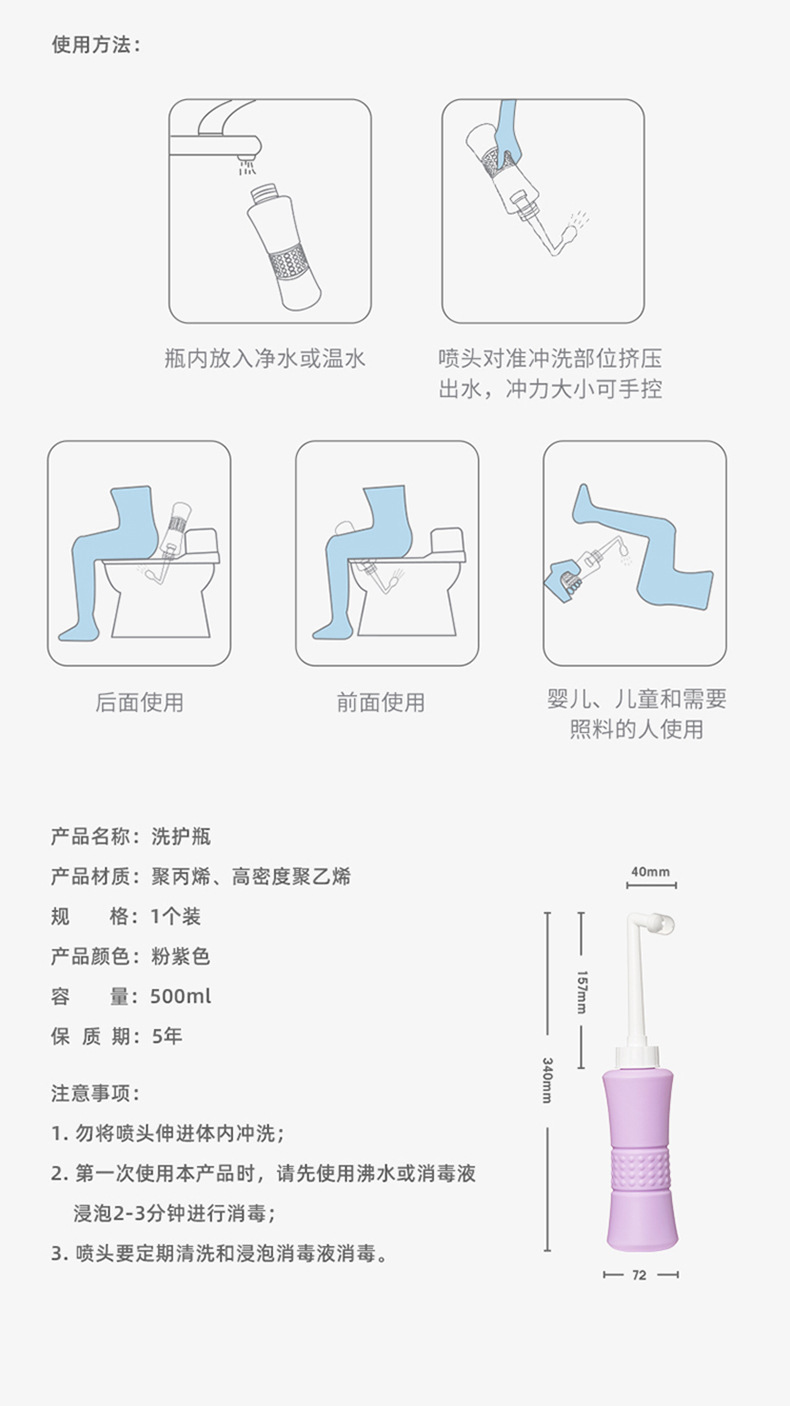 使用方法：

瓶内放入净水或温水

喷头对准冲洗部位挤压出水，冲力大小可手控

后面使用

前面使用

婴儿、儿童和需要照料的人使用

产品名称：洗护瓶
产品材质：聚丙烯、高密度聚乙烯
规　　格：1个装
产品颜色：粉紫色
容　　量：500ml
保 质 期：5年

注意事项：
1. 勿将喷头伸进体内冲洗；
2. 第一次使用本产品时，请先使用沸水或消毒液浸泡2-3分钟进行消毒；
3. 喷头要定期清洗和浸泡消毒液消毒。

40mm
157mm
340mm
72