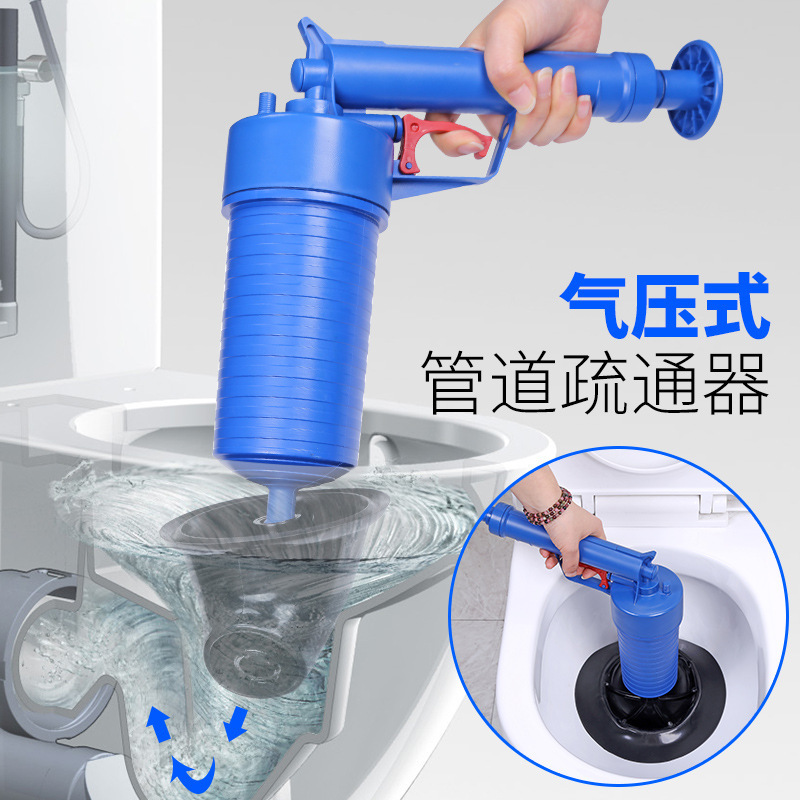 气压式
管道疏通器