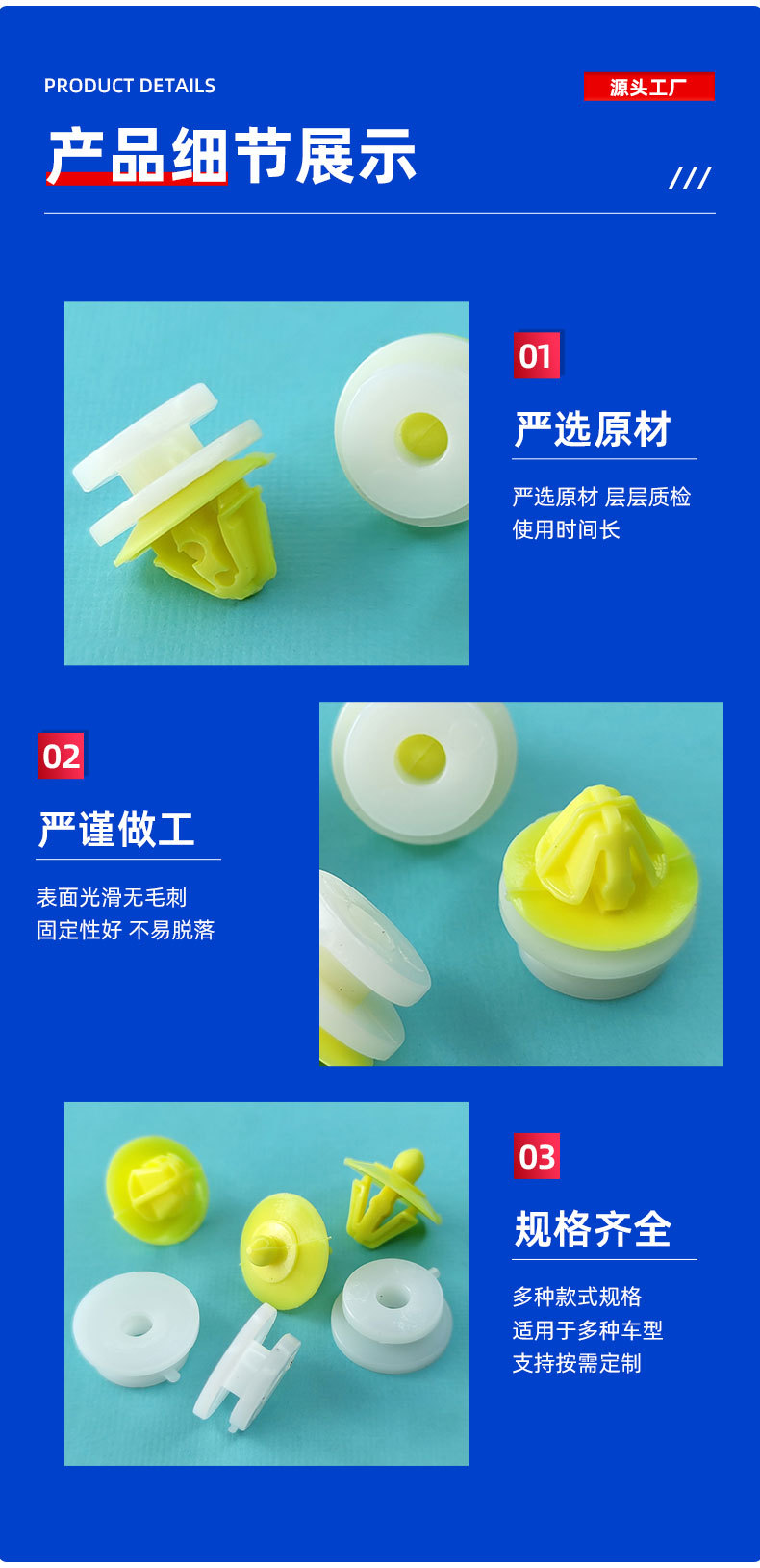 PRODUCT DETAILS

源头工厂

产品细节展示

///

01

严选原材

严选原材 层层质检
使用时间长

02

严谨做工

表面光滑无毛刺
固定性好 不易脱落

03

规格齐全

多种款式规格
适用于多种车型
支持按需定制