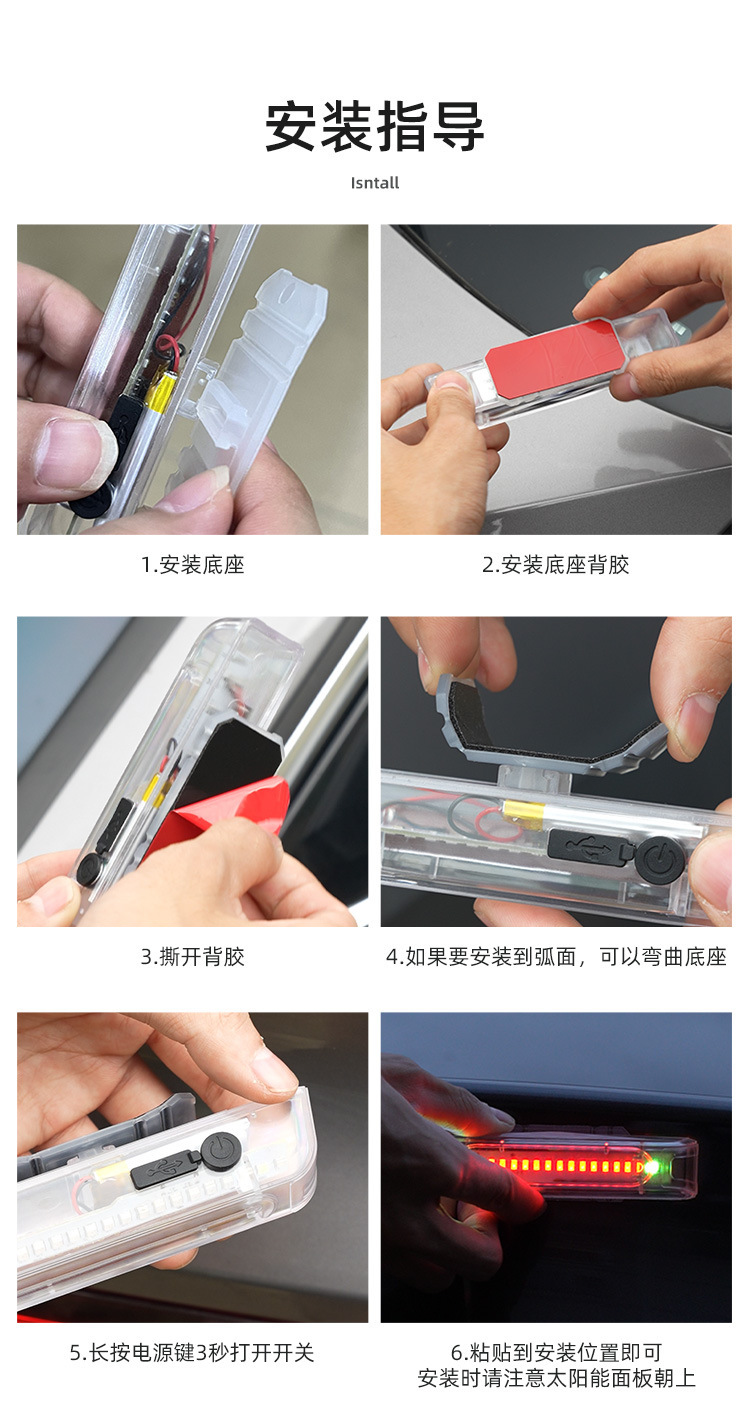 安装指导

Isntall

1.安装底座

2.安装底座背胶

3.撕开背胶

4.如果要安装到弧面，可以弯曲底座

5.长按电源键3秒打开开关

6.粘贴到安装位置即可
安装时请注意太阳能面板朝上