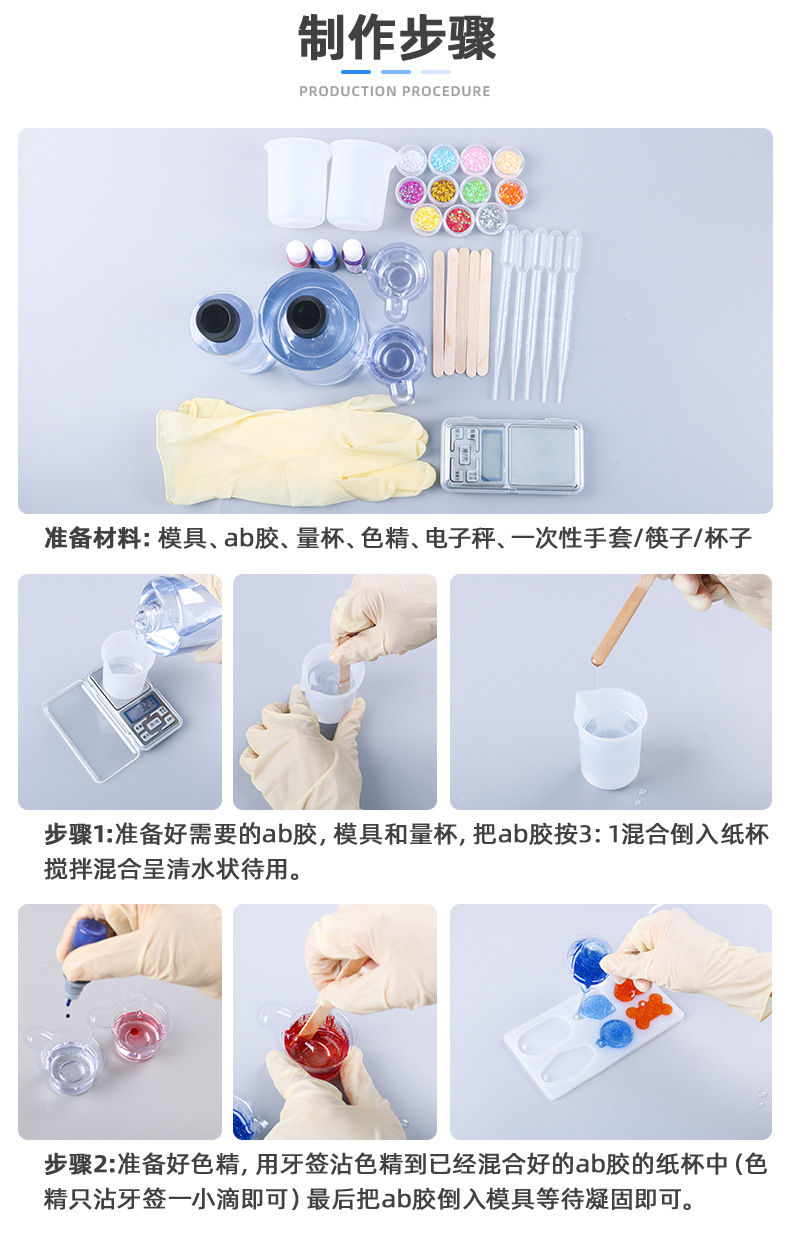 制作步骤

PRODUCTION PROCEDURE

准备材料: 模具、ab胶、量杯、色精、电子秤、一次性手套/筷子/杯子

步骤1:准备好需要的ab胶, 模具和量杯, 把ab胶按3: 1混合倒入纸杯搅拌混合呈清水状待用。

步骤2:准备好色精, 用牙签沾色精到已经混合好的ab胶的纸杯中 (色精只沾牙签一小滴即可) 最后把ab胶倒入模具等待凝固即可。