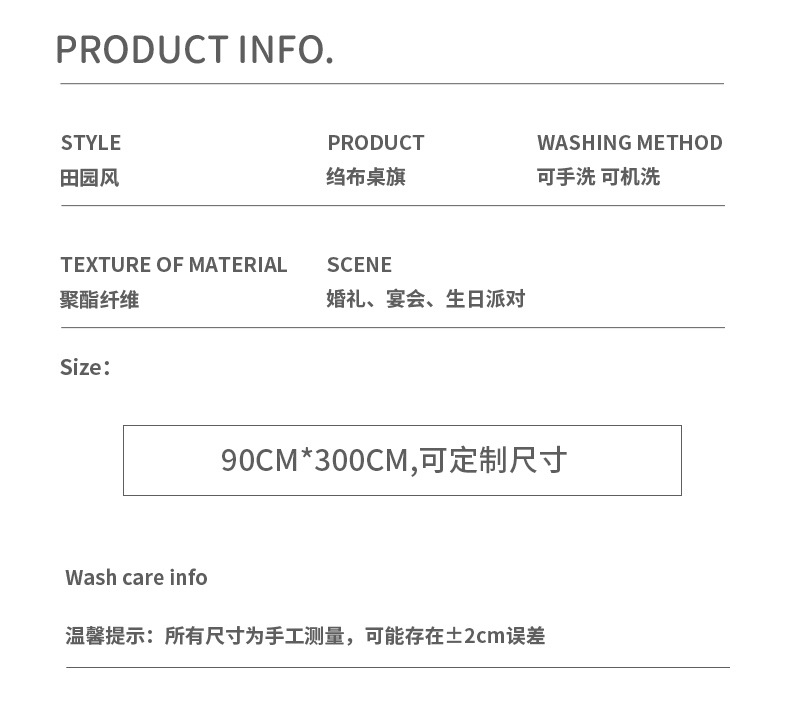 PRODUCT INFO.

STYLE
田园风

PRODUCT
绉布桌旗

WASHING METHOD
可手洗 可机洗

TEXTURE OF MATERIAL
聚酯纤维

SCENE
婚礼、宴会、生日派对

Size：

90CM*300CM,可定制尺寸

Wash care info

温馨提示：所有尺寸为手工测量，可能存在±2cm误差