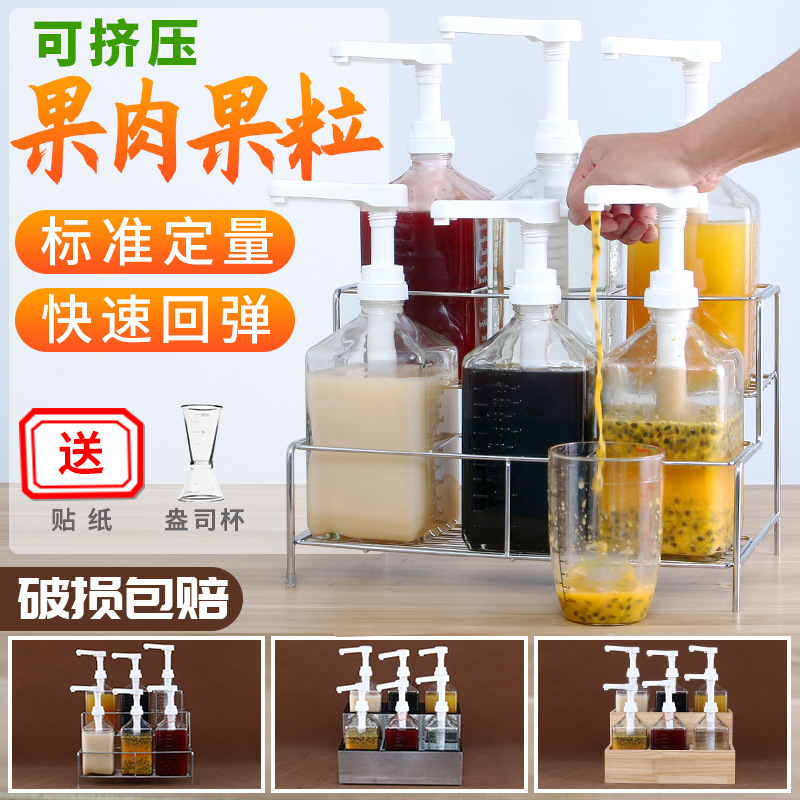 可挤压
果肉果粒
标准定量
快速回弹
送
贴纸
盎司杯
破损包赔