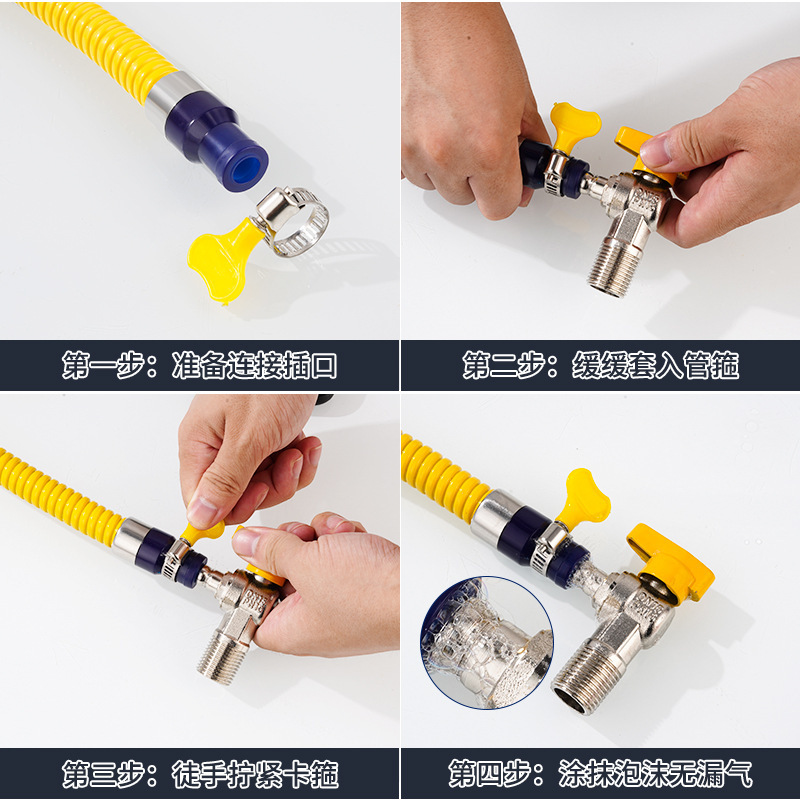 第一步：准备连接插口

第二步：缓缓套入管箍

第三步：徒手拧紧卡箍

第四步：涂抹泡沫无漏气