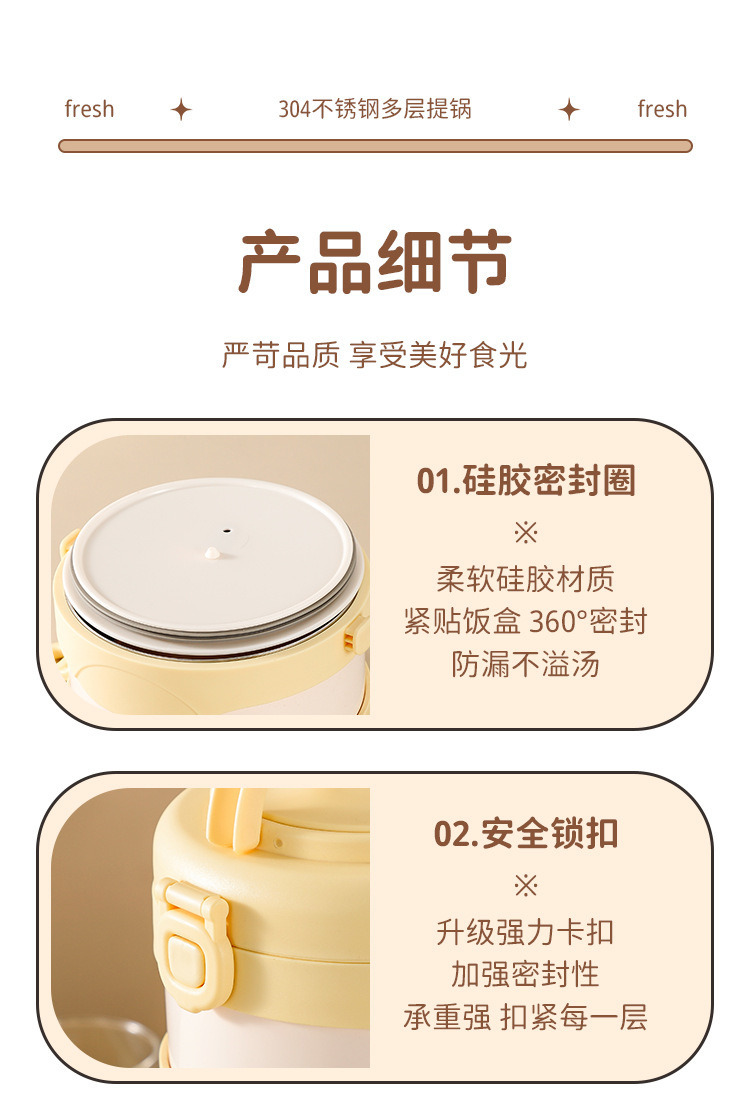 fresh ✦ 304不锈钢多层提锅 ✦ fresh

产品细节

严苛品质 享受美好食光

01.硅胶密封圈

※

柔软硅胶材质
紧贴饭盒 360°密封
防漏不溢汤

02.安全锁扣

※

升级强力卡扣
加强密封性
承重强 扣紧每一层