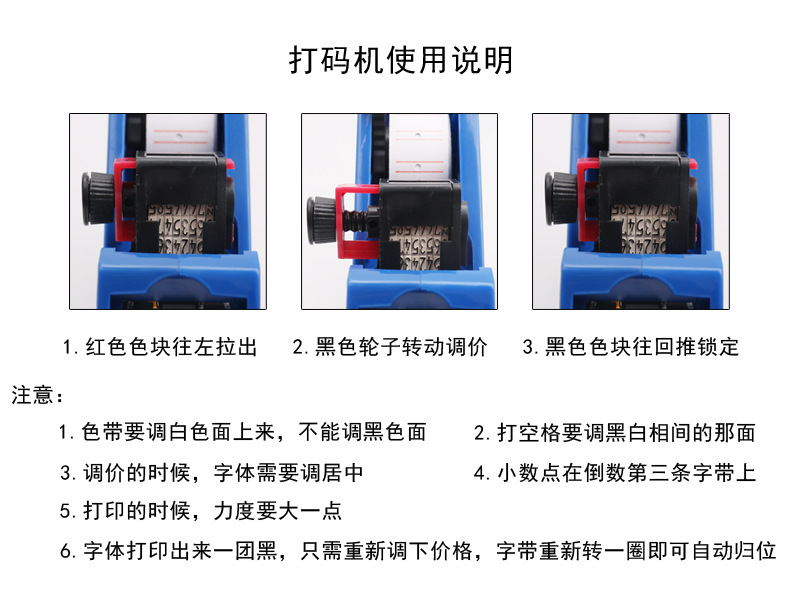 打码机使用说明

1. 红色色块往左拉出

2. 黑色轮子转动调价

3. 黑色色块往回推锁定

注意：

1. 色带要调白色面上来，不能调黑色面

2. 打空格要调黑白相间的那面

3. 调价的时候，字体需要调居中

4. 小数点在倒数第三条字带上

5. 打印的时候，力度要大一点

6. 字体打印出来一团黑，只需重新调下价格，字带重新转一圈即可自动归位