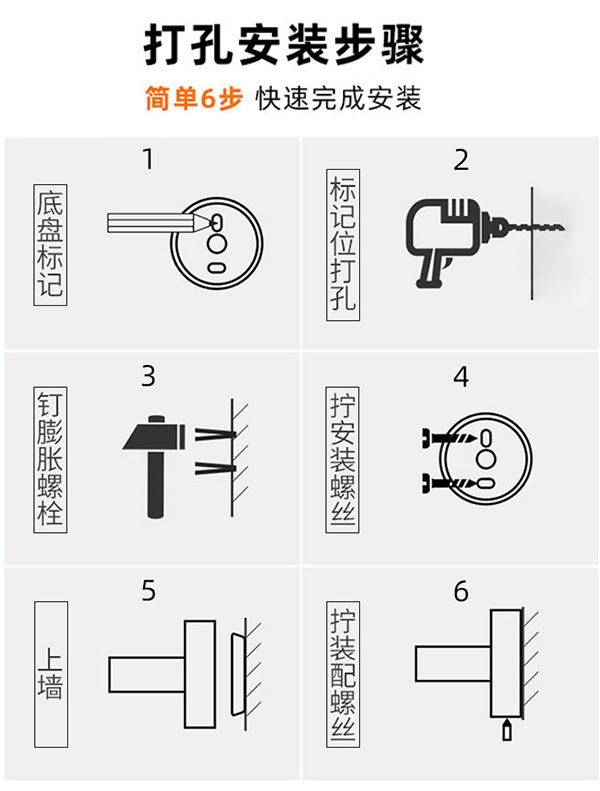 打孔安装步骤

简单6步 快速完成安装

1
底盘标记

2
标记位打孔

3
钉膨胀螺栓

4
拧安装螺丝

5
上墙

6
拧装配螺丝