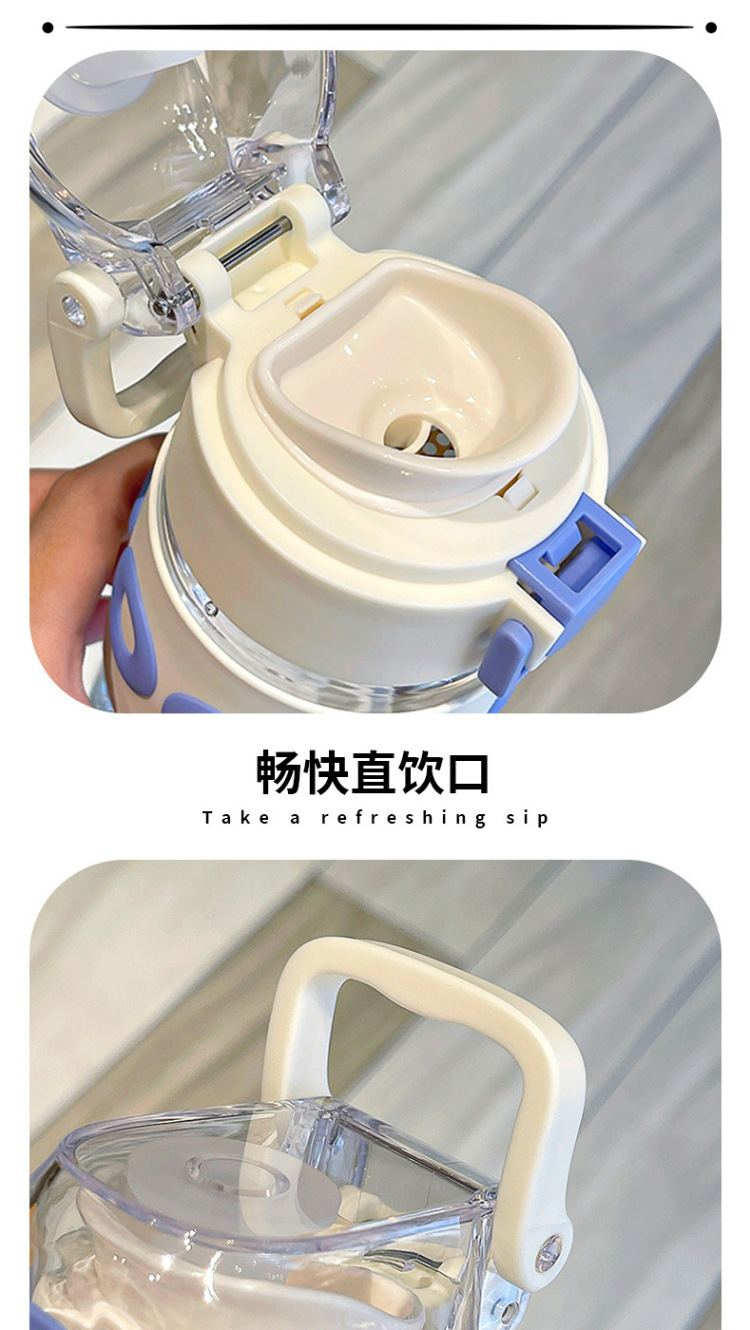 畅快直饮口

Take a refreshing sip