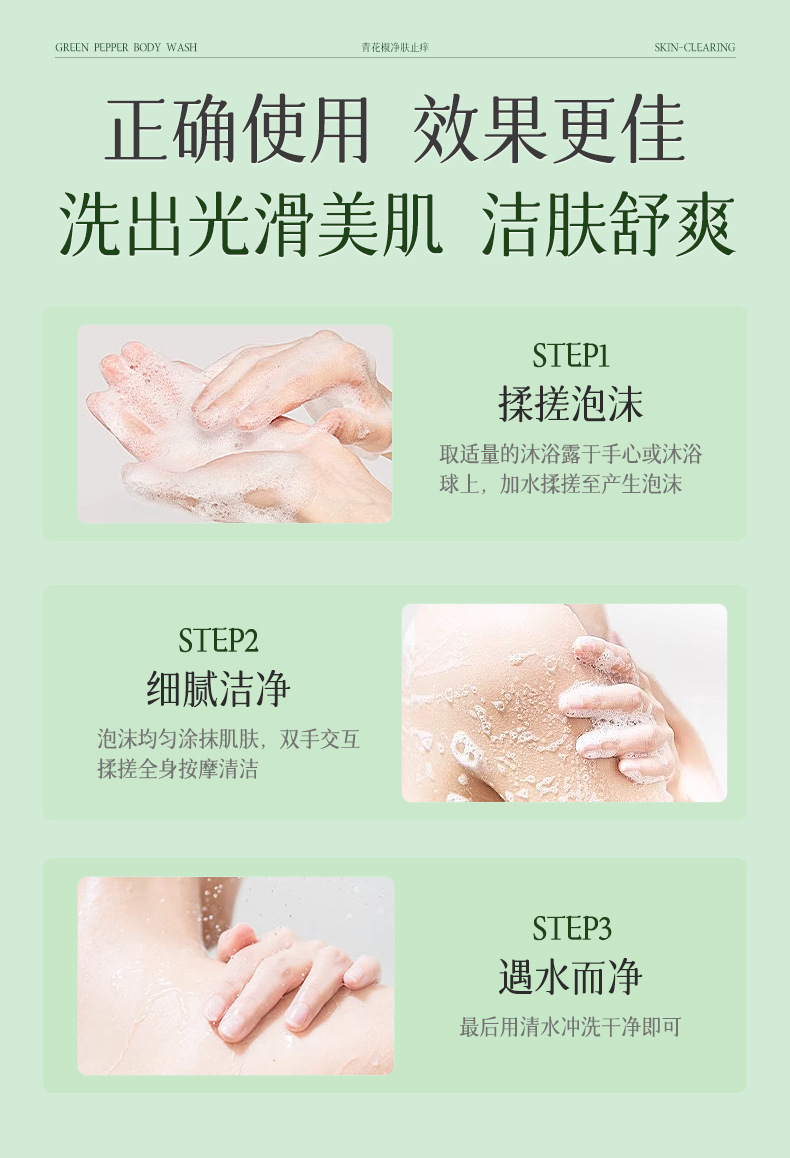 GREEN PEPPER BODY WASH 青花椒净肤止痒 SKIN-CLEARING

正确使用 效果更佳
洗出光滑美肌 洁肤舒爽

STEP1
揉搓泡沫
取适量的沐浴露于手心或沐浴球上，加水揉搓至产生泡沫

STEP2
细腻洁净
泡沫均匀涂抹肌肤，双手交互揉搓全身按摩清洁

STEP3
遇水而净
最后用清水冲洗干净即可