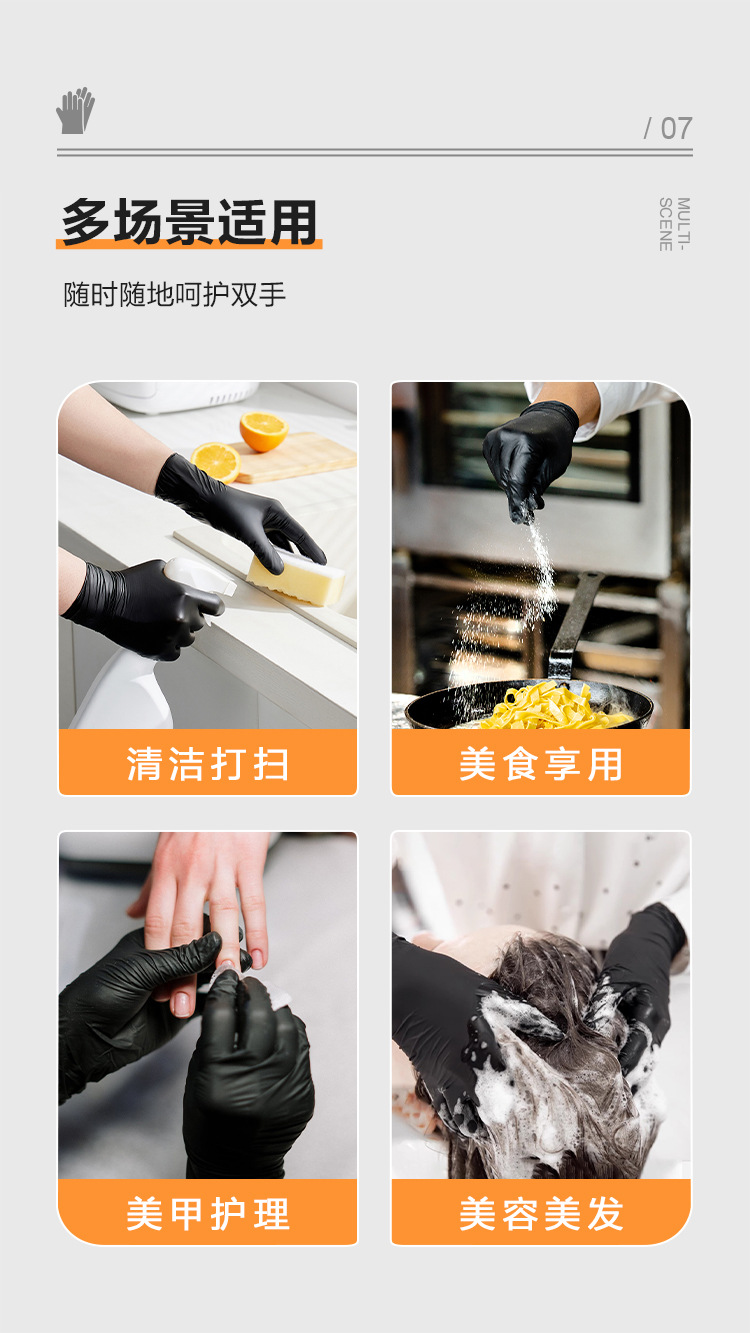 / 07

多场景适用

MULTI-SCENE

随时随地呵护双手

清洁打扫

美食享用

美甲护理

美容美发