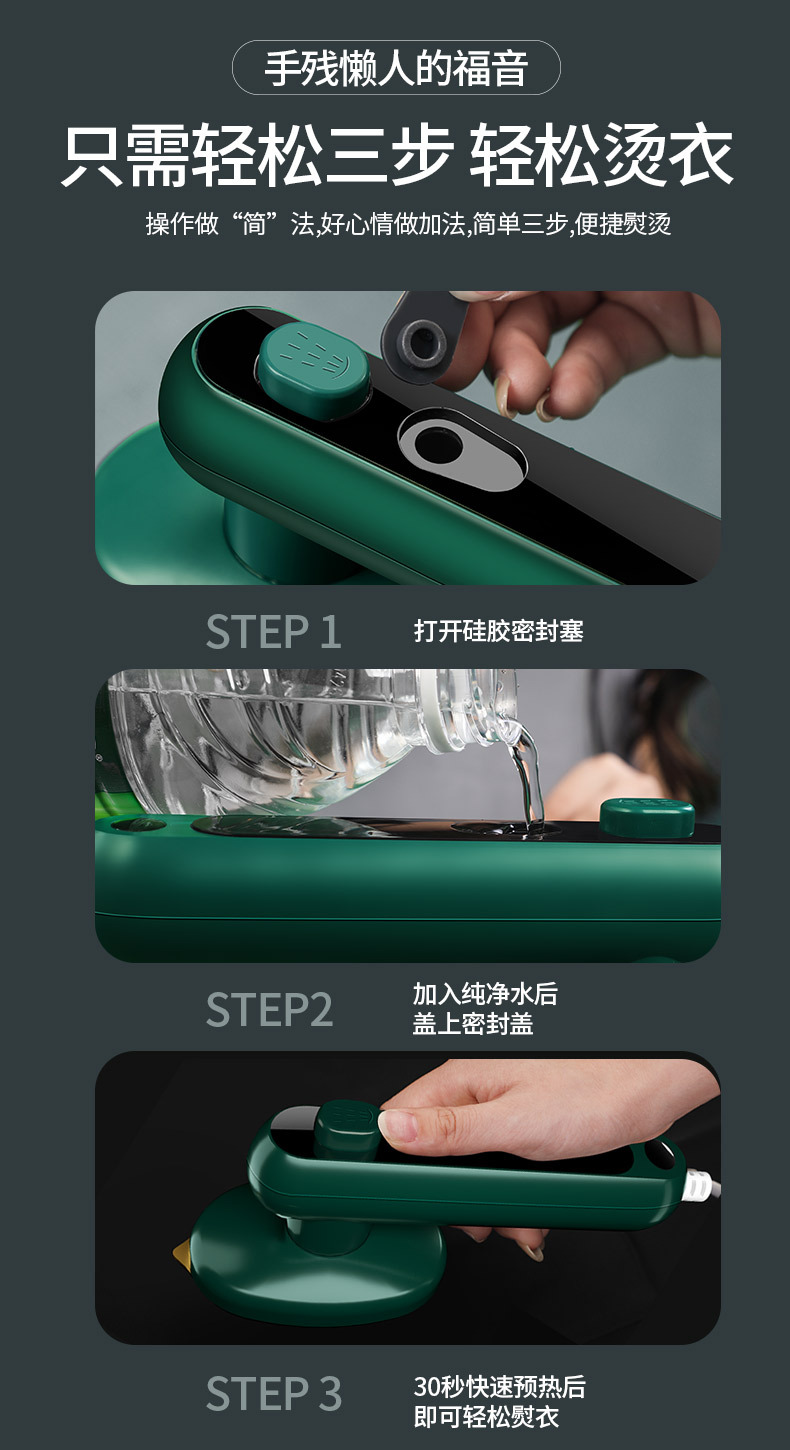 手残懒人的福音

只需轻松三步 轻松烫衣

操作做“简”法,好心情做加法,简单三步,便捷熨烫

STEP 1 打开硅胶密封塞

STEP2 加入纯净水后
盖上密封盖

STEP 3 30秒快速预热后
即可轻松熨衣