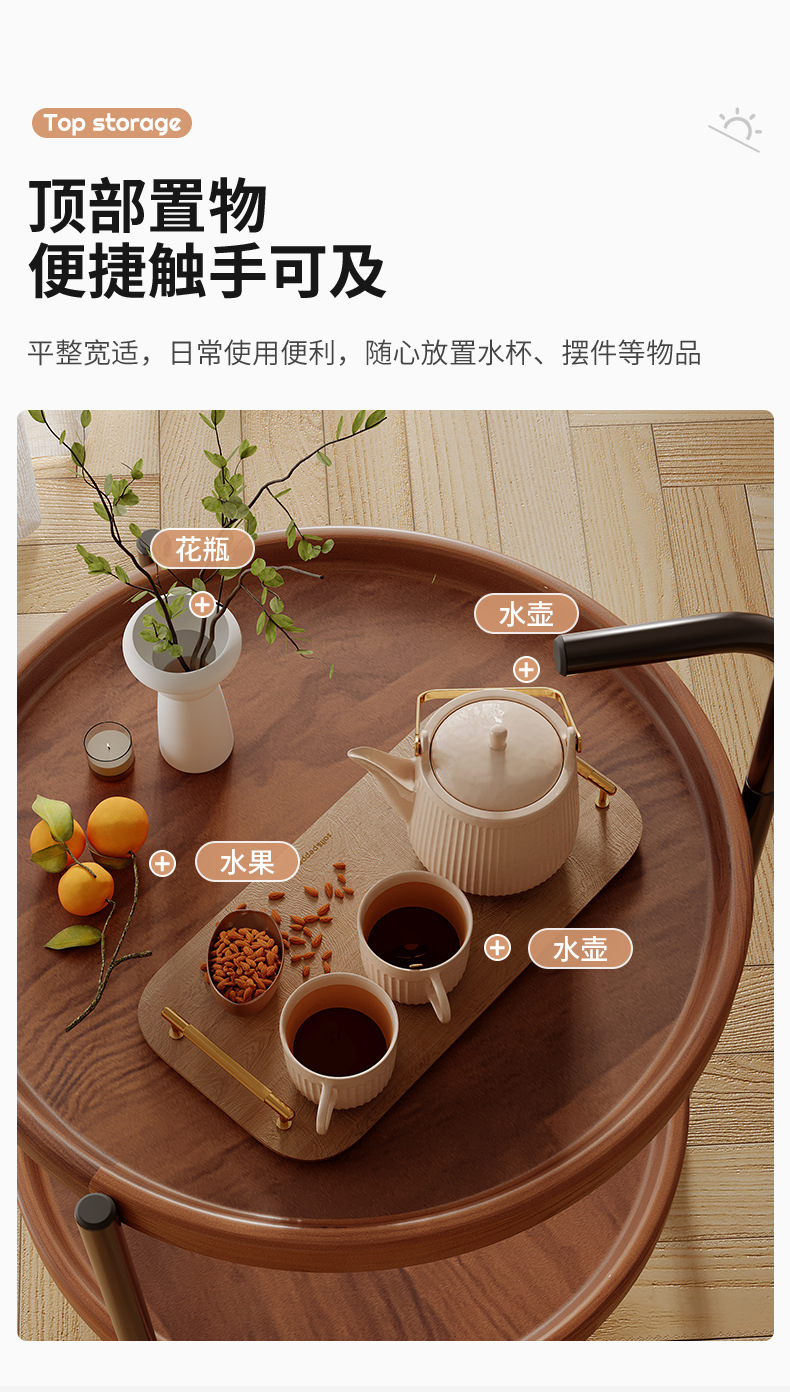 Top storage

顶部置物
便捷触手可及

平整宽适，日常使用便利，随心放置水杯、摆件等物品

花瓶

水壶

水果

水壶