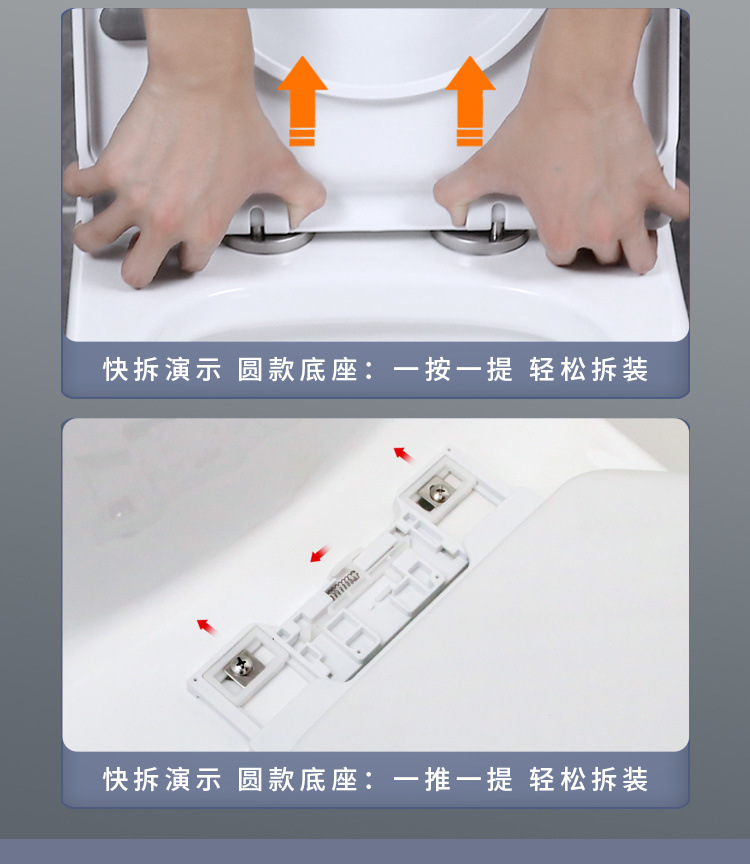 快拆演示 圆款底座：一按一提 轻松拆装

快拆演示 圆款底座：一推一提 轻松拆装