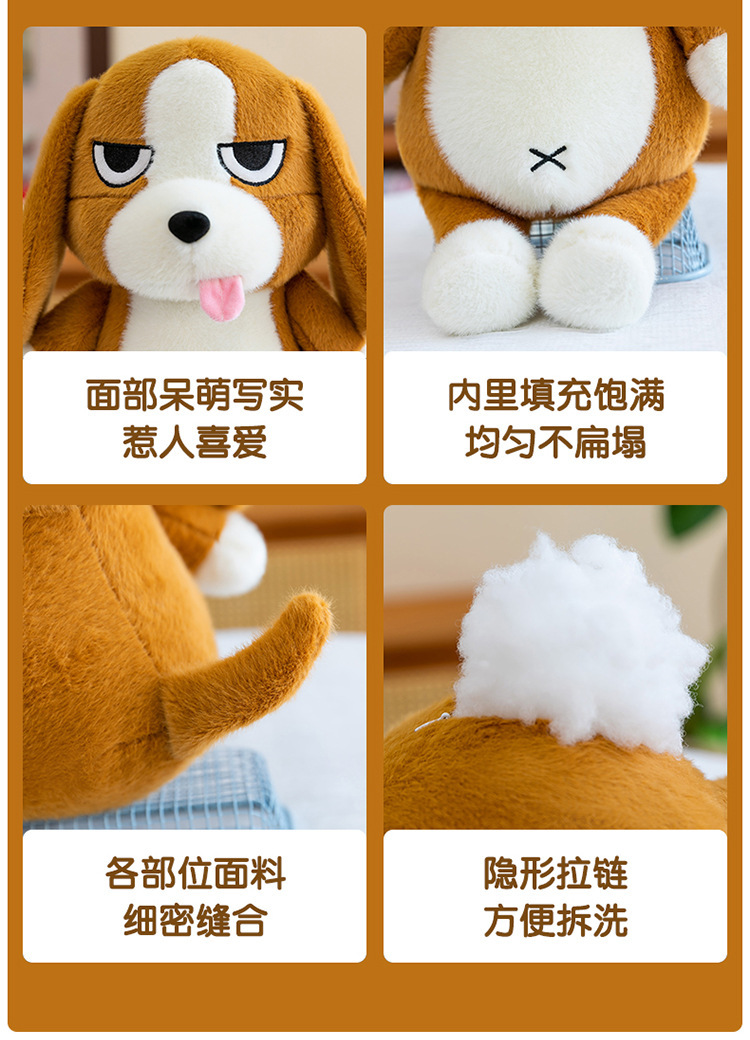 面部呆萌写实
惹人喜爱

内里填充饱满
均匀不扁塌

各部位面料
细密缝合

隐形拉链
方便拆洗