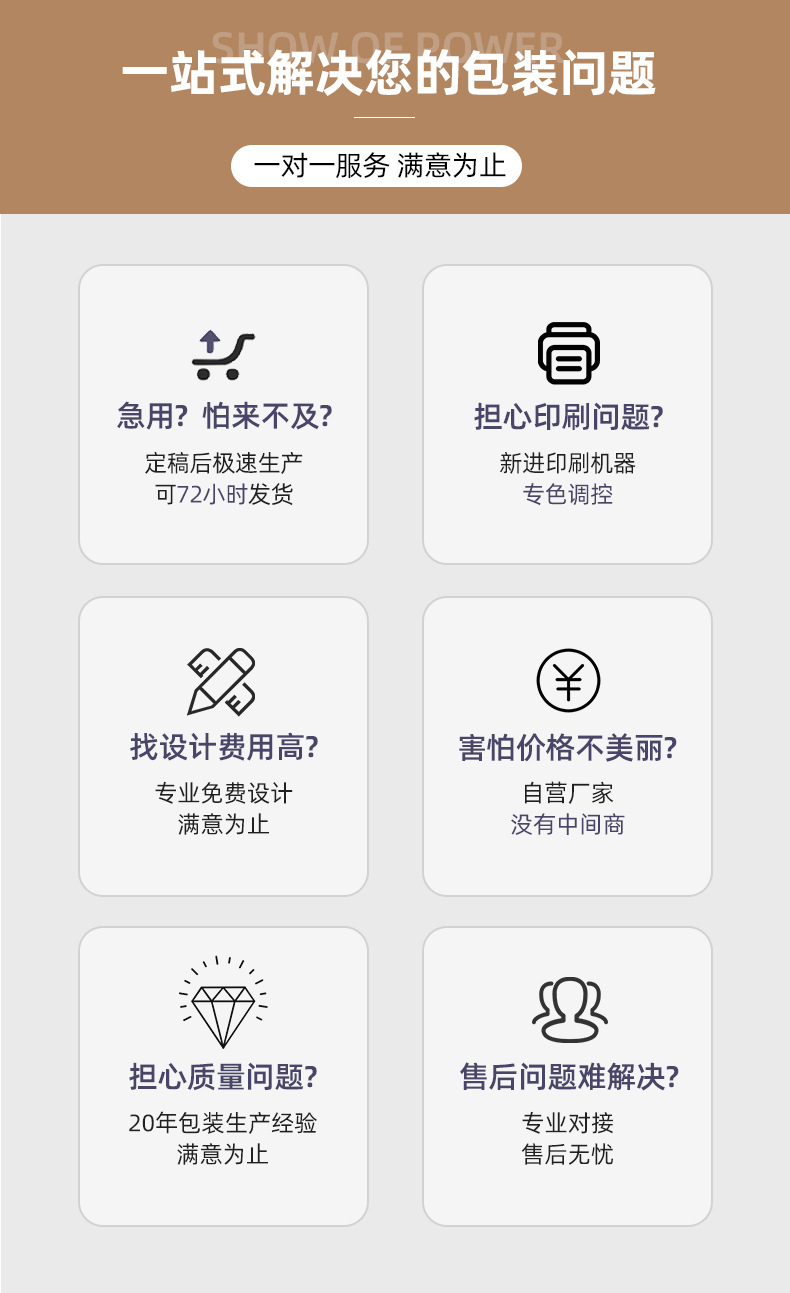 SHOW OF POWER

一站式解决您的包装问题

一对一服务 满意为止

急用? 怕来不及?

定稿后极速生产
可72小时发货

担心印刷问题?

新进印刷机器
专色调控

找设计费用高?

专业免费设计
满意为止

害怕价格不美丽?

自营厂家
没有中间商

担心质量问题?

20年包装生产经验
满意为止

售后问题难解决?

专业对接
售后无忧