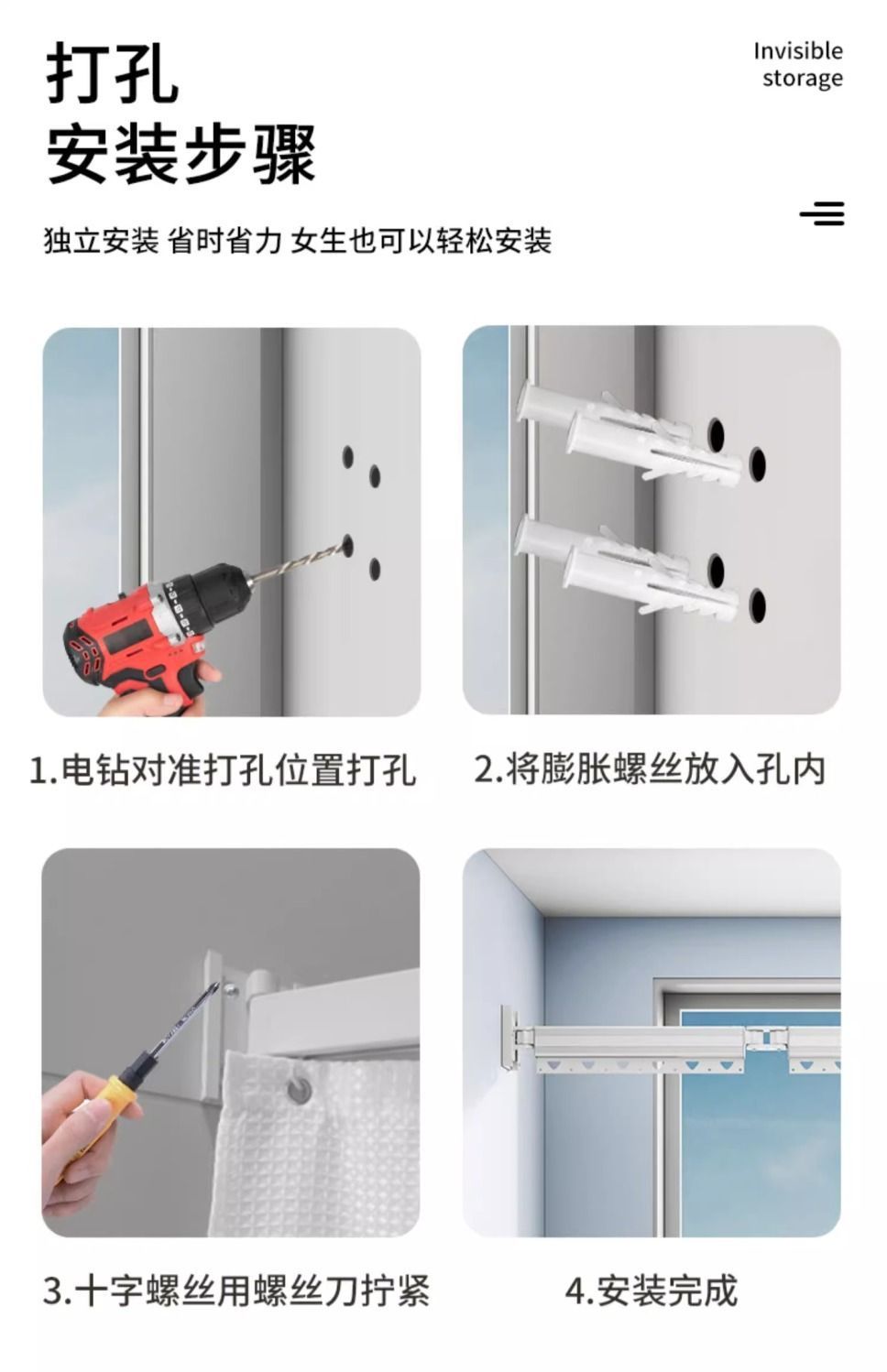 打孔
安装步骤

Invisible
storage

独立安装 省时省力 女生也可以轻松安装

1.电钻对准打孔位置打孔

2.将膨胀螺丝放入孔内

3.十字螺丝用螺丝刀拧紧

4.安装完成