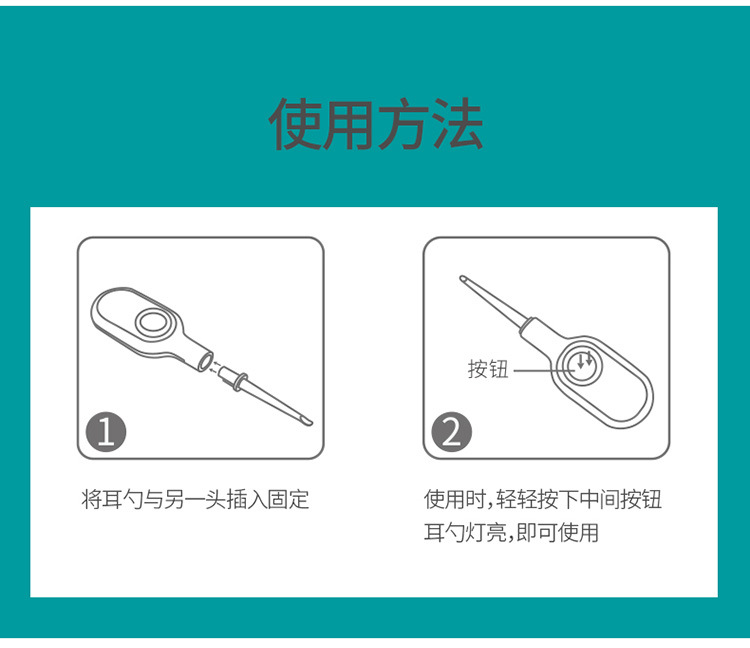 使用方法

1

将耳勺与另一头插入固定

按钮

2

使用时,轻轻按下中间按钮
耳勺灯亮,即可使用