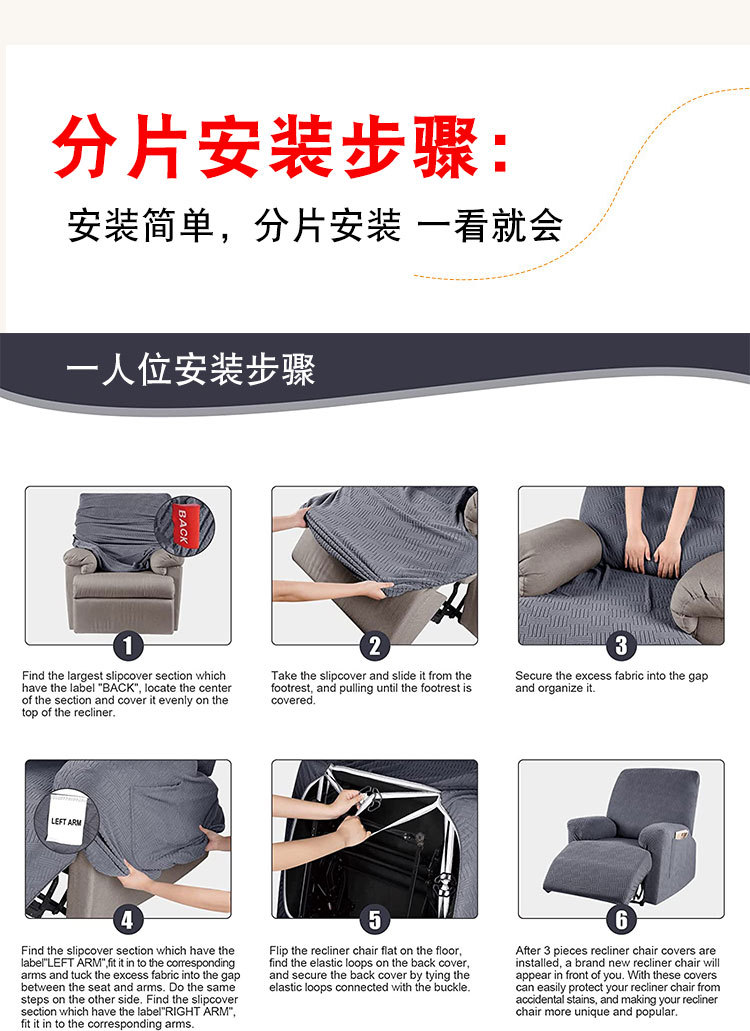 分片安装步骤：

安装简单，分片安装 一看就会

一人位安装步骤

BACK

1

Find the largest slipcover section which have the label "BACK", locate the center of the section and cover it evenly on the top of the recliner.

2

Take the slipcover and slide it from the footrest, and pulling until the footrest is covered.

3

Secure the excess fabric into the gap and organize it.

LEFT ARM

4

Find the slipcover section which have the label"LEFT ARM",fit it in to the corresponding arms and tuck the excess fabric into the gap between the seat and arms. Do the same steps on the other side. Find the slipcover section which have the label"RIGHT ARM", fit it in to the corresponding arms.

5

Flip the recliner chair flat on the floor, find the elastic loops on the back cover, and secure the back cover by tying the elastic loops connected with the buckle.

6

After 3 pieces recliner chair covers are installed, a brand new recliner chair will appear in front of you. With these covers can easily protect your recliner chair from accidental stains, and making your recliner chair more unique and popular.