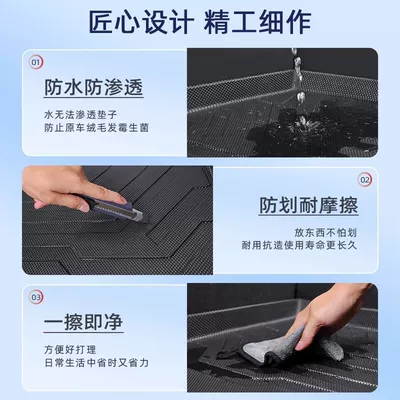 匠心设计 精工细作

01

防水防渗透

水无法渗透垫子
防止原车绒毛发霉生菌

02

防划耐摩擦

放东西不怕划
耐用抗造使用寿命更长久

03

一擦即净

方便好打理
日常生活中省时又省力