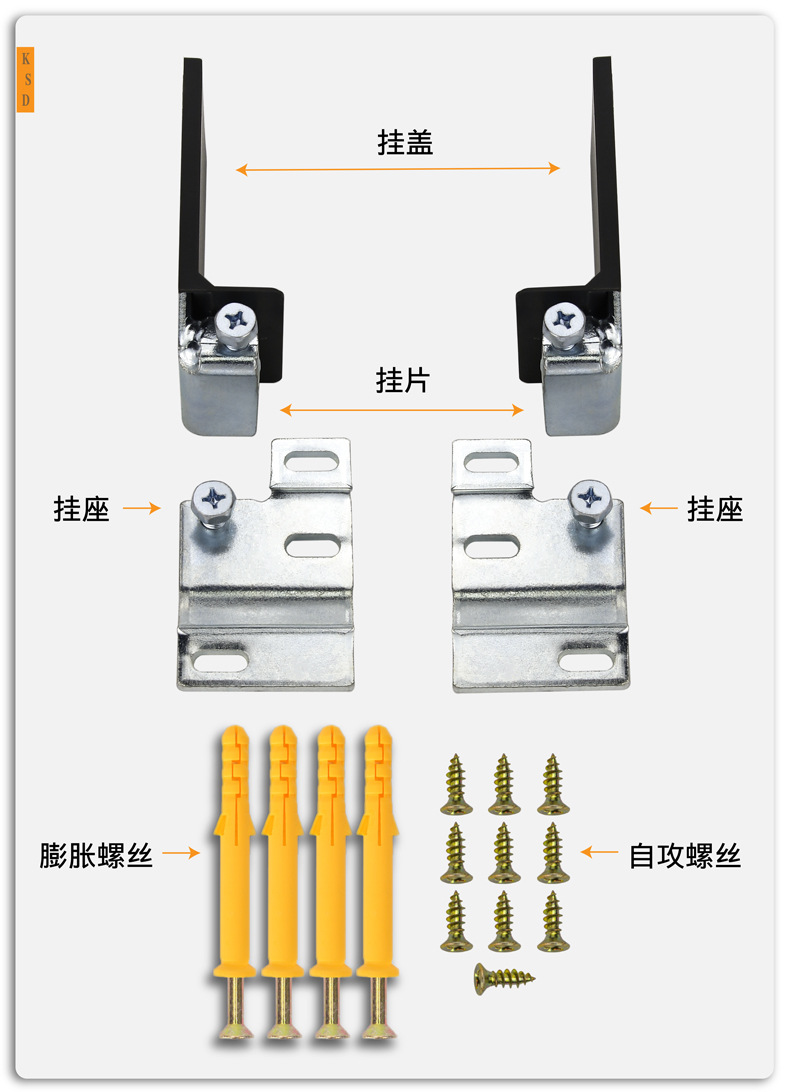 K
S
D

挂盖

挂片

挂座

挂座

膨胀螺丝

自攻螺丝