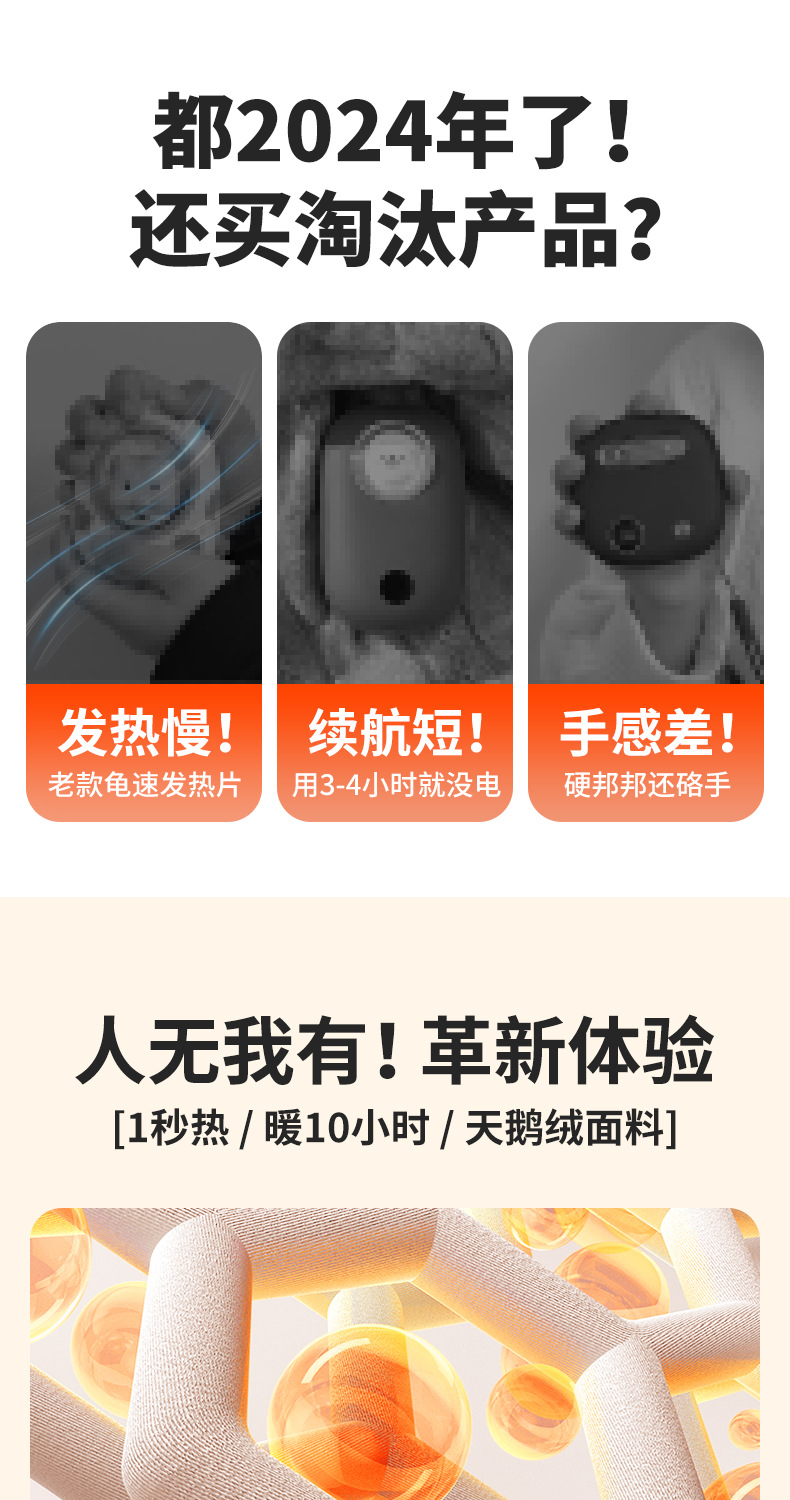 都2024年了！
还买淘汰产品？

发热慢！
老款龟速发热片

续航短！
用3-4小时就没电

手感差！
硬邦邦还硌手

人无我有！革新体验
[1秒热 / 暖10小时 / 天鹅绒面料]