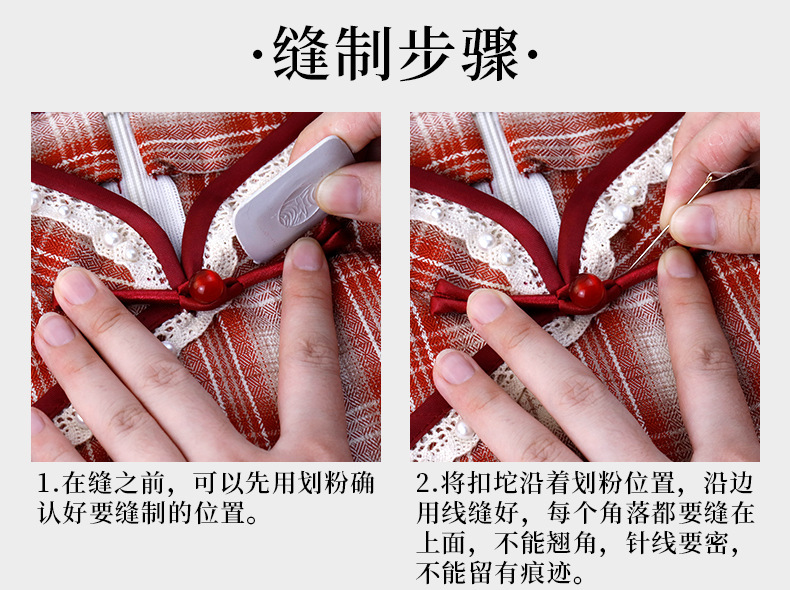 ·缝制步骤·

1.在缝之前，可以先用划粉确认好要缝制的位置。

2.将扣坨沿着划粉位置，沿边用线缝好，每个角落都要缝在上面，不能翘角，针线要密，不能留有痕迹。