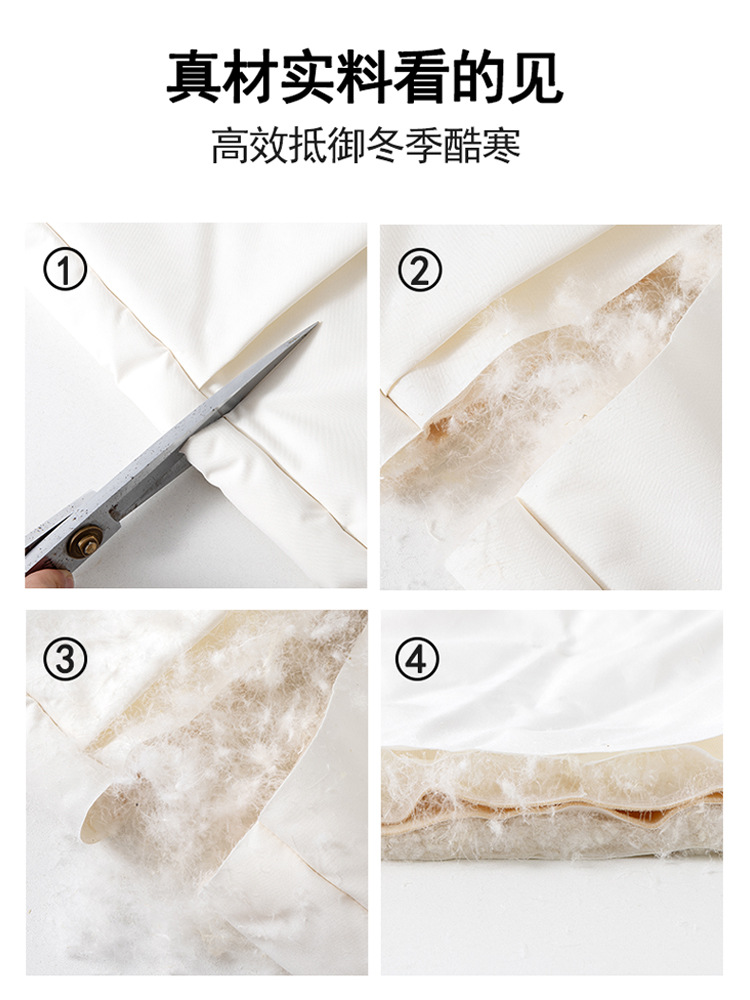 真材实料看的见

高效抵御冬季酷寒

①

②

③

④