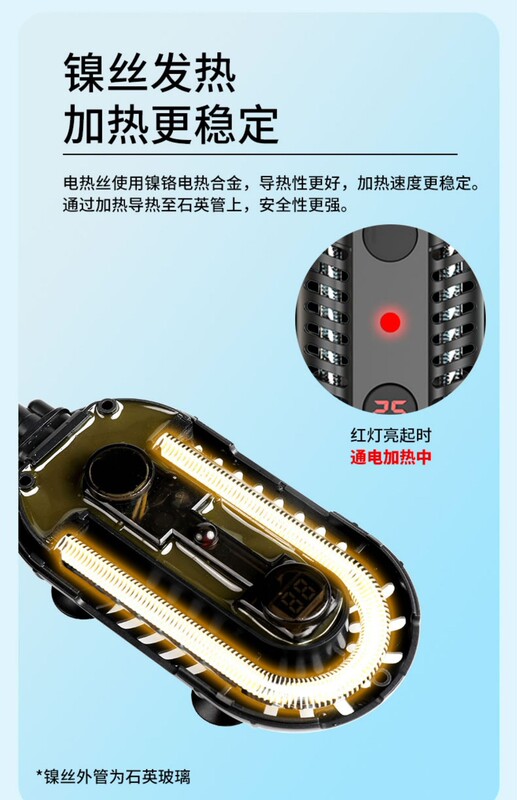 镍丝发热
加热更稳定

电热丝使用镍铬电热合金，导热性更好，加热速度更稳定。通过加热导热至石英管上，安全性更强。

25

红灯亮起时
通电加热中

*镍丝外管为石英玻璃