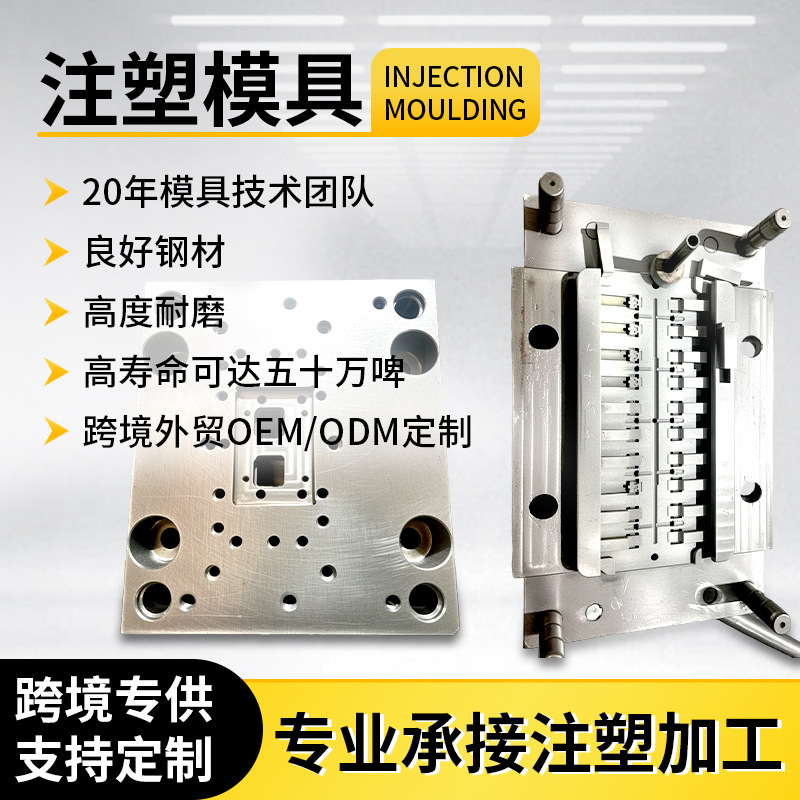 注塑模具 INJECTION MOULDING

20年模具技术团队

良好钢材

高度耐磨

高寿命可达五十万啤

跨境外贸OEM/ODM定制

跨境专供
支持定制

专业承接注塑加工