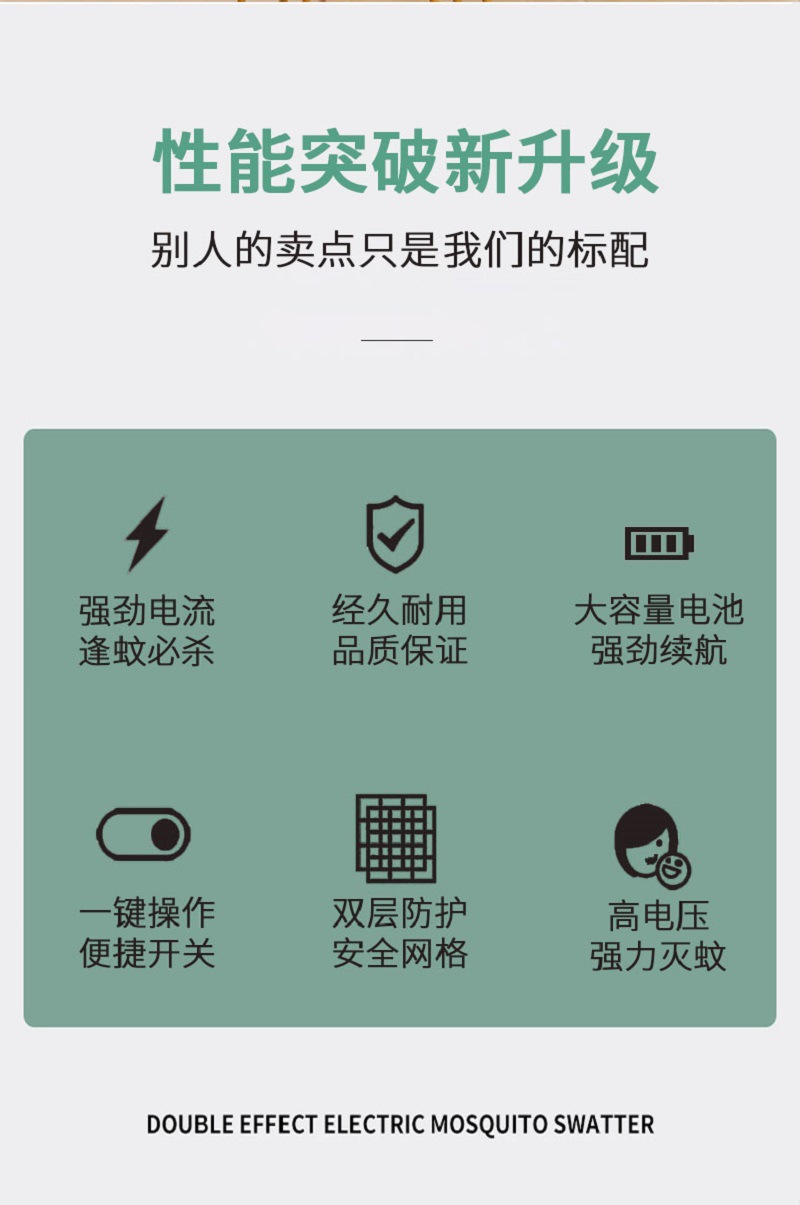 性能突破新升级

别人的卖点只是我们的标配

强劲电流
逢蚊必杀

经久耐用
品质保证

大容量电池
强劲续航

一键操作
便捷开关

双层防护
安全网格

高电压
强力灭蚊

DOUBLE EFFECT ELECTRIC MOSQUITO SWATTER